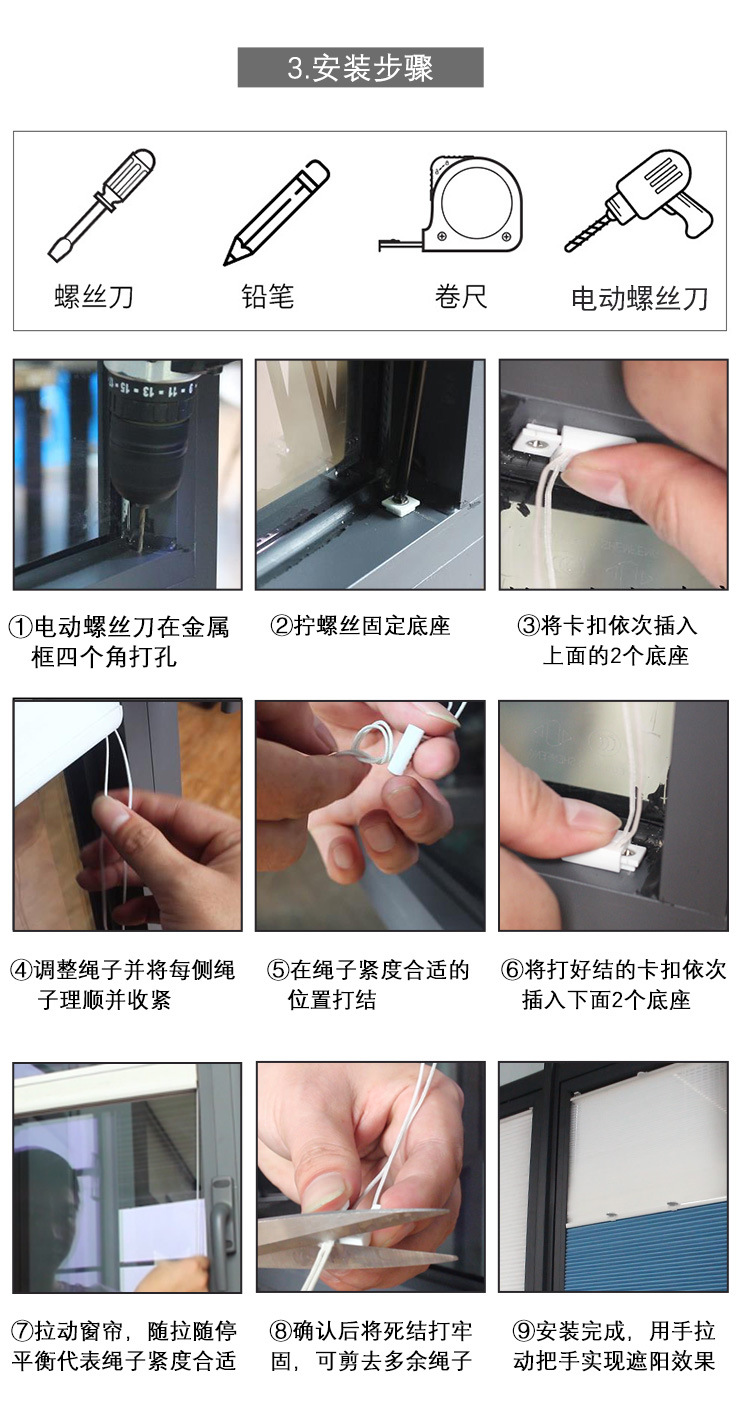 3.安装步骤

螺丝刀

铅笔

卷尺

电动螺丝刀

①电动螺丝刀在金属框四个角打孔

②拧螺丝固定底座

③将卡扣依次插入上面的2个底座

④调整绳子并将每侧绳子理顺并收紧

⑤在绳子紧度合适的位置打结

⑥将打好结的卡扣依次插入下面2个底座

⑦拉动窗帘，随拉随停平衡代表绳子紧度合适

⑧确认后将死结打牢固，可剪去多余绳子

⑨安装完成，用手拉动把手实现遮阳效果