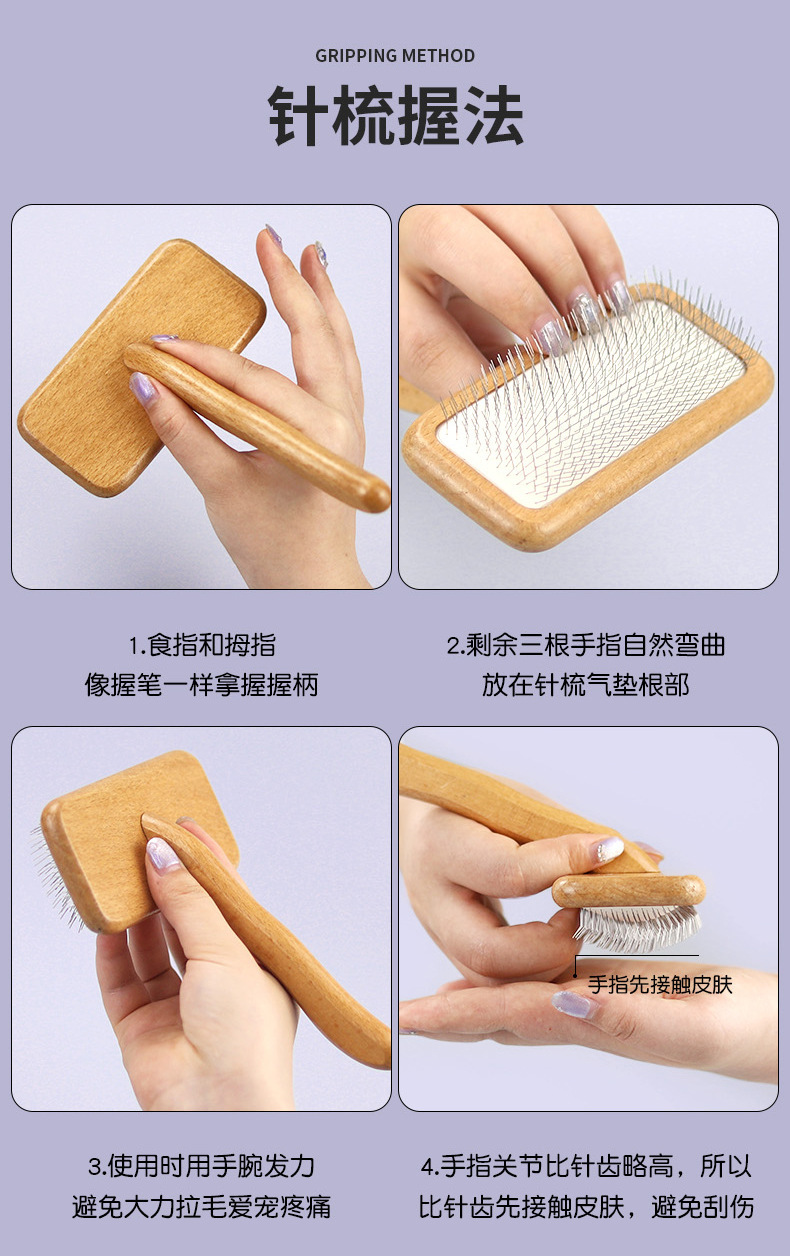 GRIPPING METHOD

针梳握法

1.食指和拇指
像握笔一样拿握握柄

2.剩余三根手指自然弯曲
放在针梳气垫根部

手指先接触皮肤

3.使用时用手腕发力
避免大力拉毛爱宠疼痛

4.手指关节比针齿略高，所以
比针齿先接触皮肤，避免刮伤