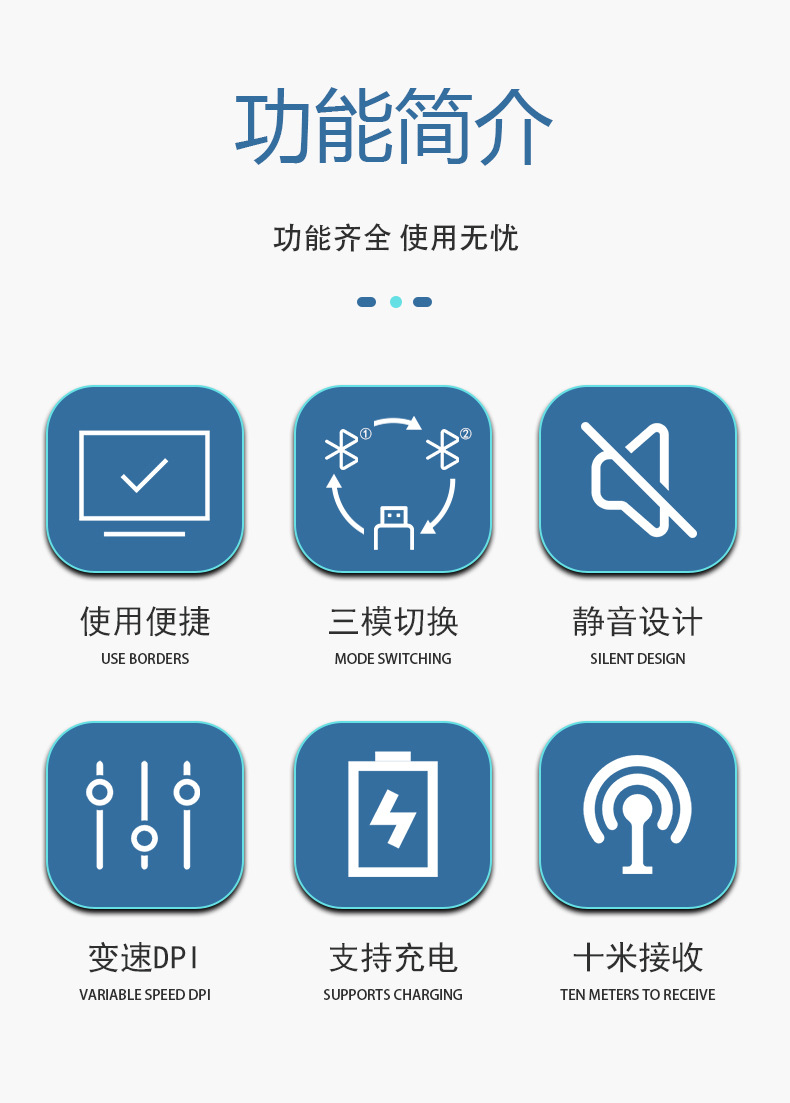 功能简介

功能齐全 使用无忧

①

②

使用便捷
USE BORDERS

三模切换
MODE SWITCHING

静音设计
SILENT DESIGN

变速DPI
VARIABLE SPEED DPI

支持充电
SUPPORTS CHARGING

十米接收
TEN METERS TO RECEIVE