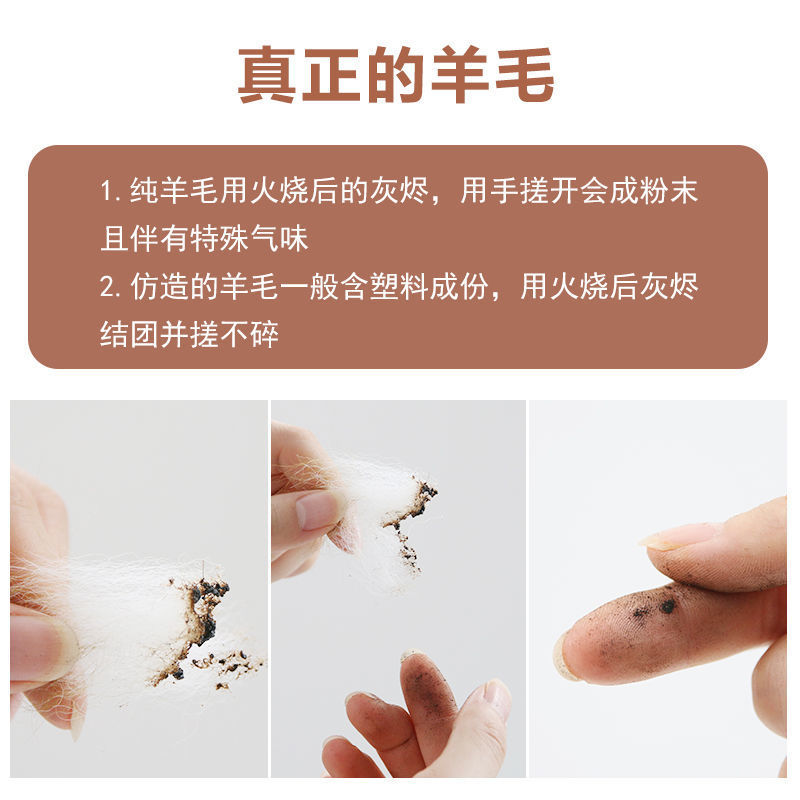 真正的羊毛

1. 纯羊毛用火烧后的灰烬，用手搓开会成粉末且伴有特殊气味

2. 仿造的羊毛一般含塑料成份，用火烧后灰烬结团并搓不碎