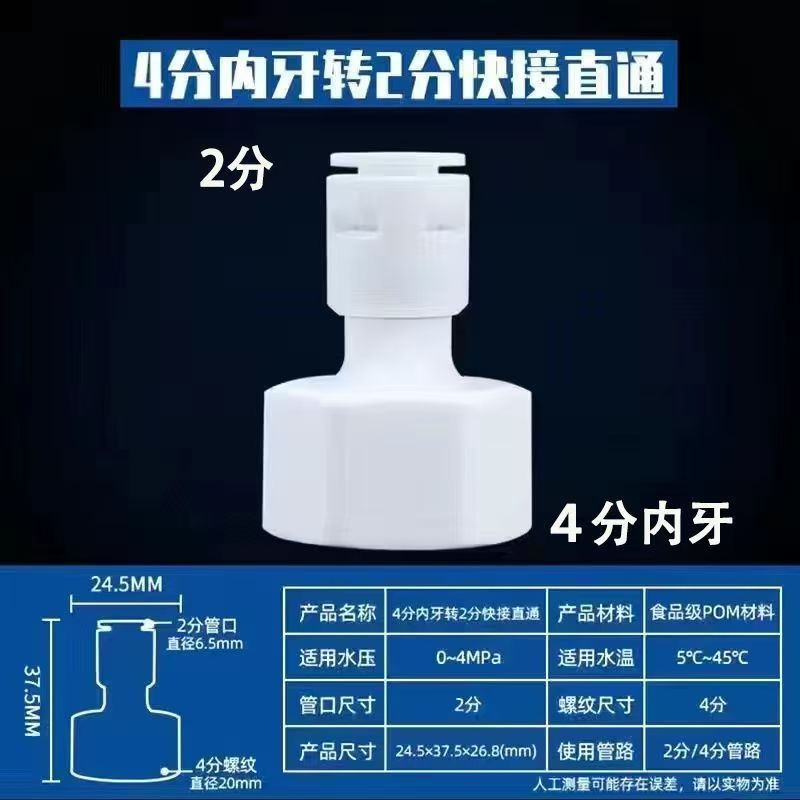 4分内牙转2分快接直通

2分

4分内牙

24.5MM

37.5MM

2分管口
直径6.5mm

4分螺纹
直径20mm

| 产品名称 | 4分内牙转2分快接直通 | 产品材料 | 食品级POM材料 |
|---|---|---|---|
| 适用水压 | 0~4MPa | 适用水温 | 5℃~45℃ |
| 管口尺寸 | 2分 | 螺纹尺寸 | 4分 |
| 产品尺寸 | 24.5×37.5×26.8(mm) | 使用管路 | 2分/4分管路 |

人工测量可能存在误差，请以实物为准