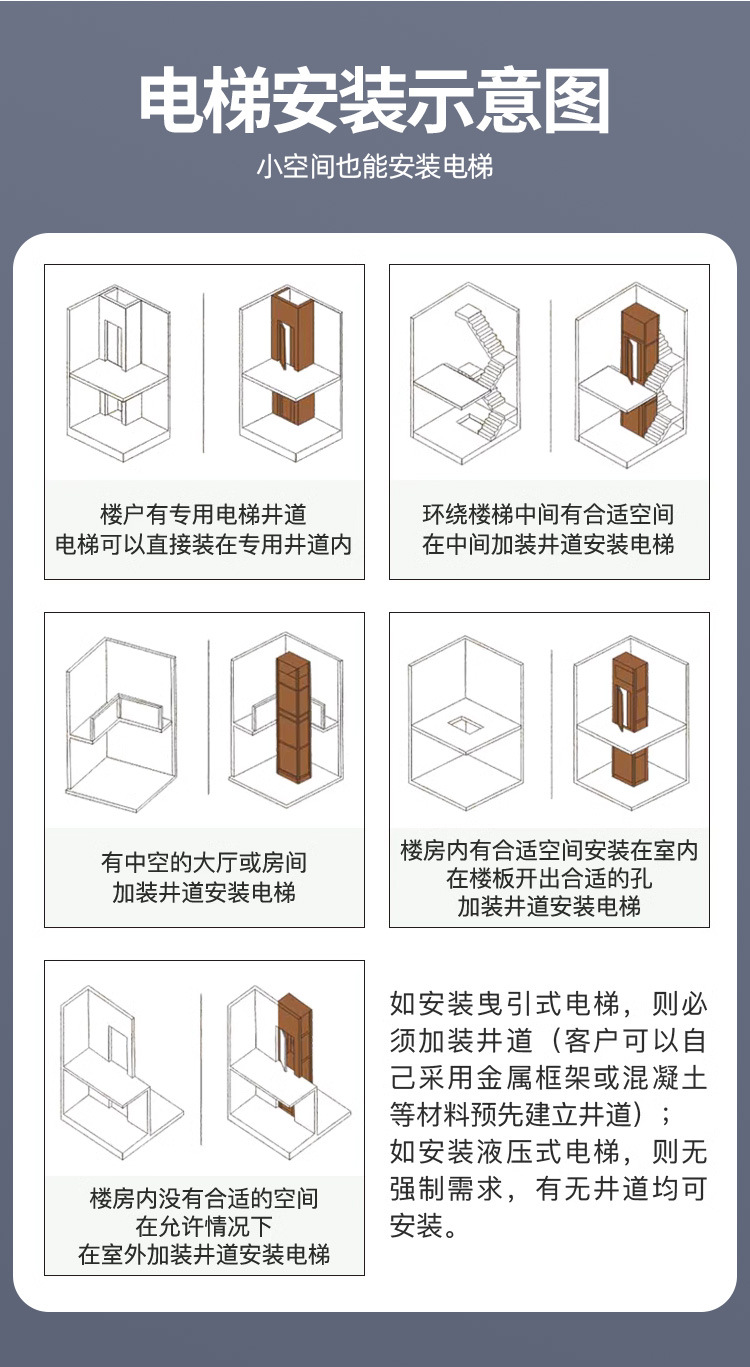 电梯安装示意图

小空间也能安装电梯

楼户有专用电梯井道
电梯可以直接装在专用井道内

环绕楼梯中间有合适空间
在中间加装井道安装电梯

有中空的大厅或房间
加装井道安装电梯

楼房内有合适空间安装在室内
在楼板开出合适的孔
加装井道安装电梯

楼房内没有合适的空间
在允许情况下
在室外加装井道安装电梯

如安装曳引式电梯，则必须加装井道（客户可以自己采用金属框架或混凝土等材料预先建立井道）；
如安装液压式电梯，则无强制需求，有无井道均可安装。