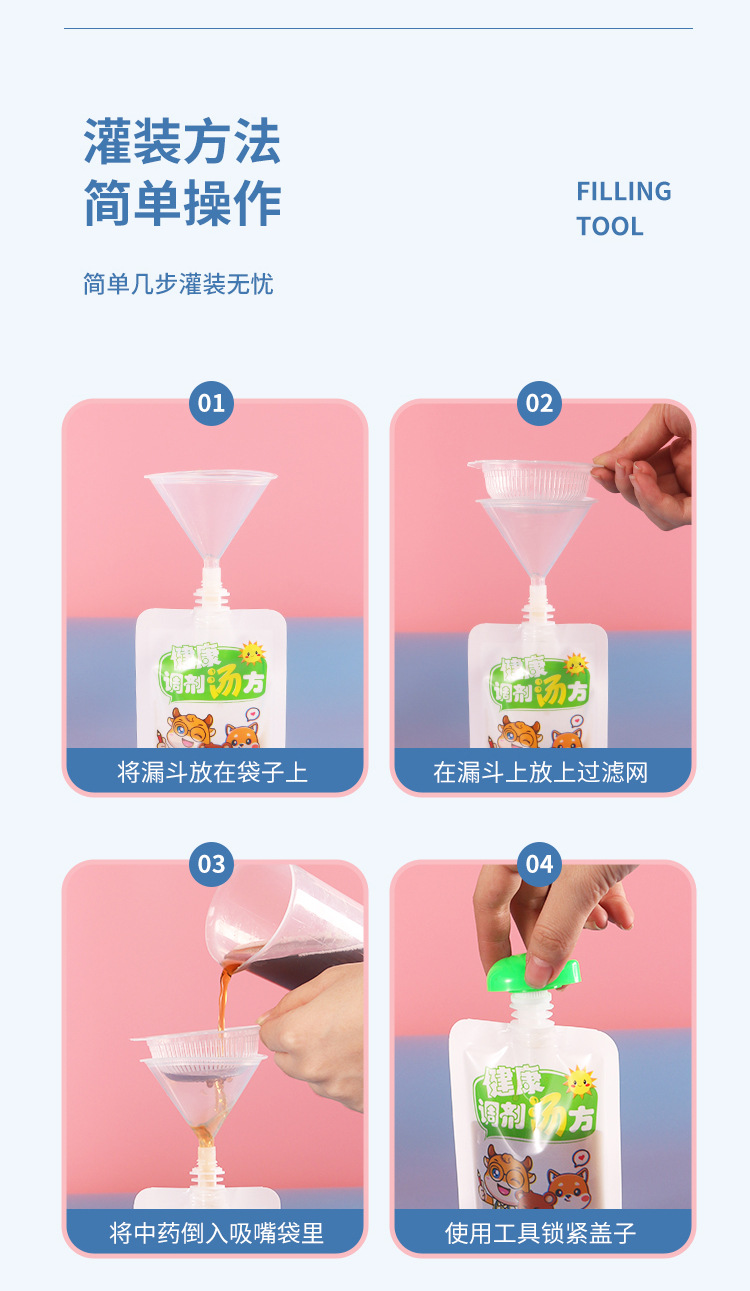 灌装方法
简单操作

FILLING TOOL

简单几步灌装无忧

01

健康
调制汤方

将漏斗放在袋子上

02

健康
调制汤方

在漏斗上放上过滤网

03

将中药倒入吸嘴袋里

04

健康
调制汤方

使用工具锁紧盖子