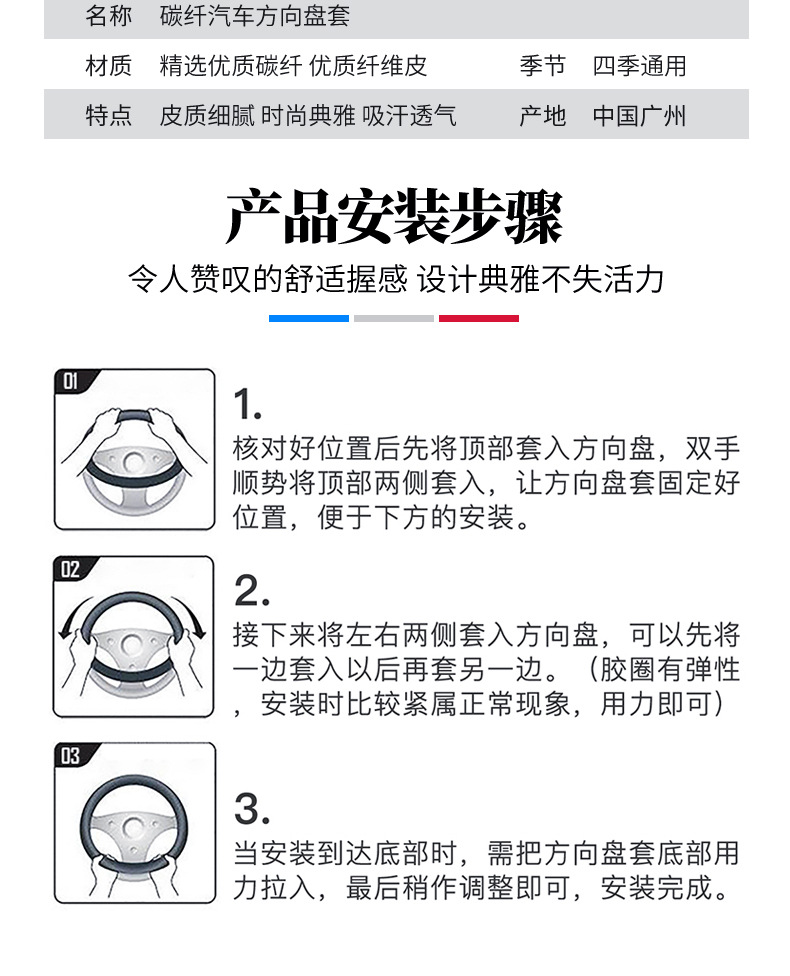 | 名称 | 碳纤汽车方向盘套 | | |
|---|---|---|---|
| 材质 | 精选优质碳纤 优质纤维皮 | 季节 | 四季通用 |
| 特点 | 皮质细腻 时尚典雅 吸汗透气 | 产地 | 中国广州 |

产品安装步骤

令人赞叹的舒适握感 设计典雅不失活力

01

1.
核对好位置后先将顶部套入方向盘，双手顺势将顶部两侧套入，让方向盘套固定好位置，便于下方的安装。

02

2.
接下来将左右两侧套入方向盘，可以先将一边套入以后再套另一边。（胶圈有弹性，安装时比较紧属正常现象，用力即可）

03

3.
当安装到达底部时，需把方向盘套底部用力拉入，最后稍作调整即可，安装完成。