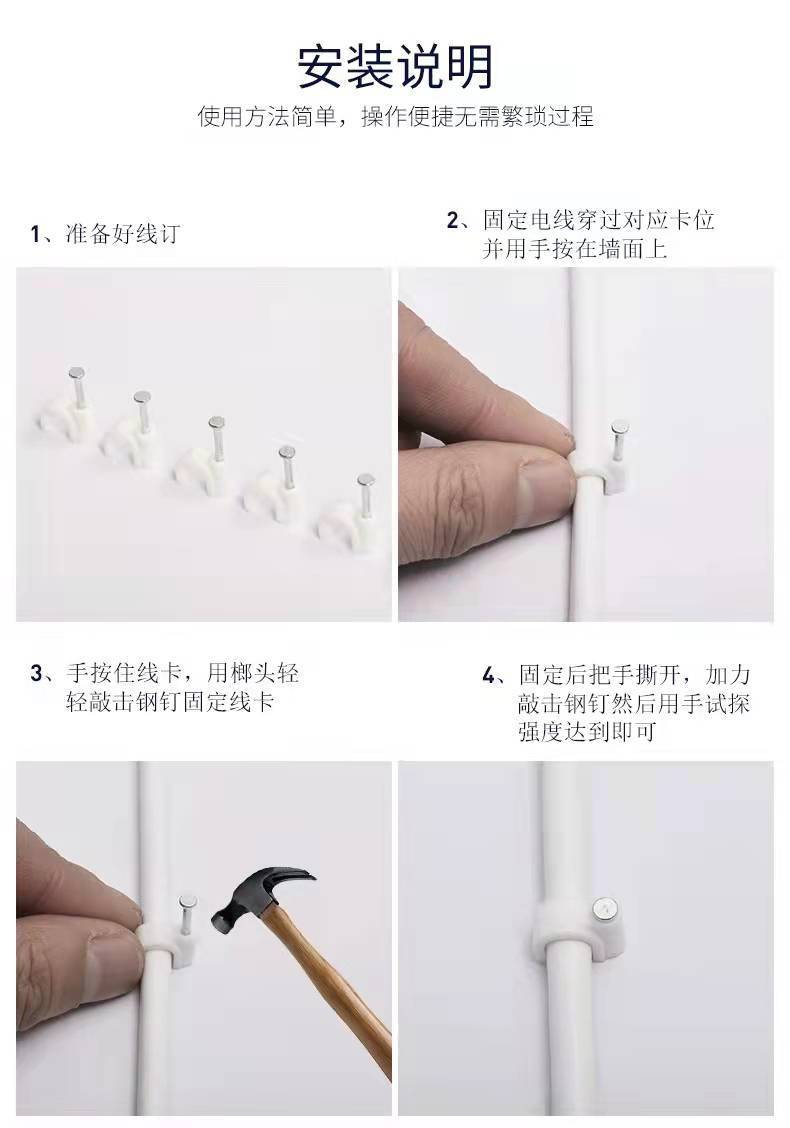 安装说明

使用方法简单，操作便捷无需繁琐过程

1、准备好线订

2、固定电线穿过对应卡位并用手按在墙面上

3、手按住线卡，用榔头轻轻敲击钢钉固定线卡

4、固定后把手撕开，加力敲击钢钉然后用手试探强度达到即可