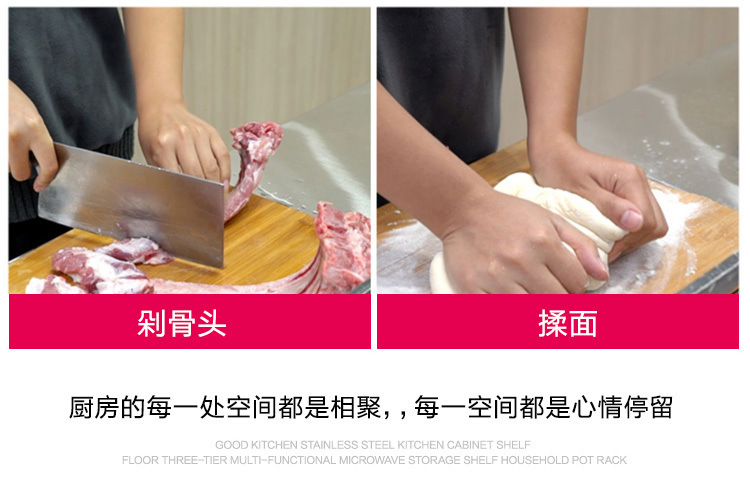 剁骨头

揉面

厨房的每一处空间都是相聚，，每一空间都是心情停留

GOOD KITCHEN STAINLESS STEEL KITCHEN CABINET SHELF
FLOOR THREE-TIER MULTI-FUNCTIONAL MICROWAVE STORAGE SHELF HOUSEHOLD POT RACK