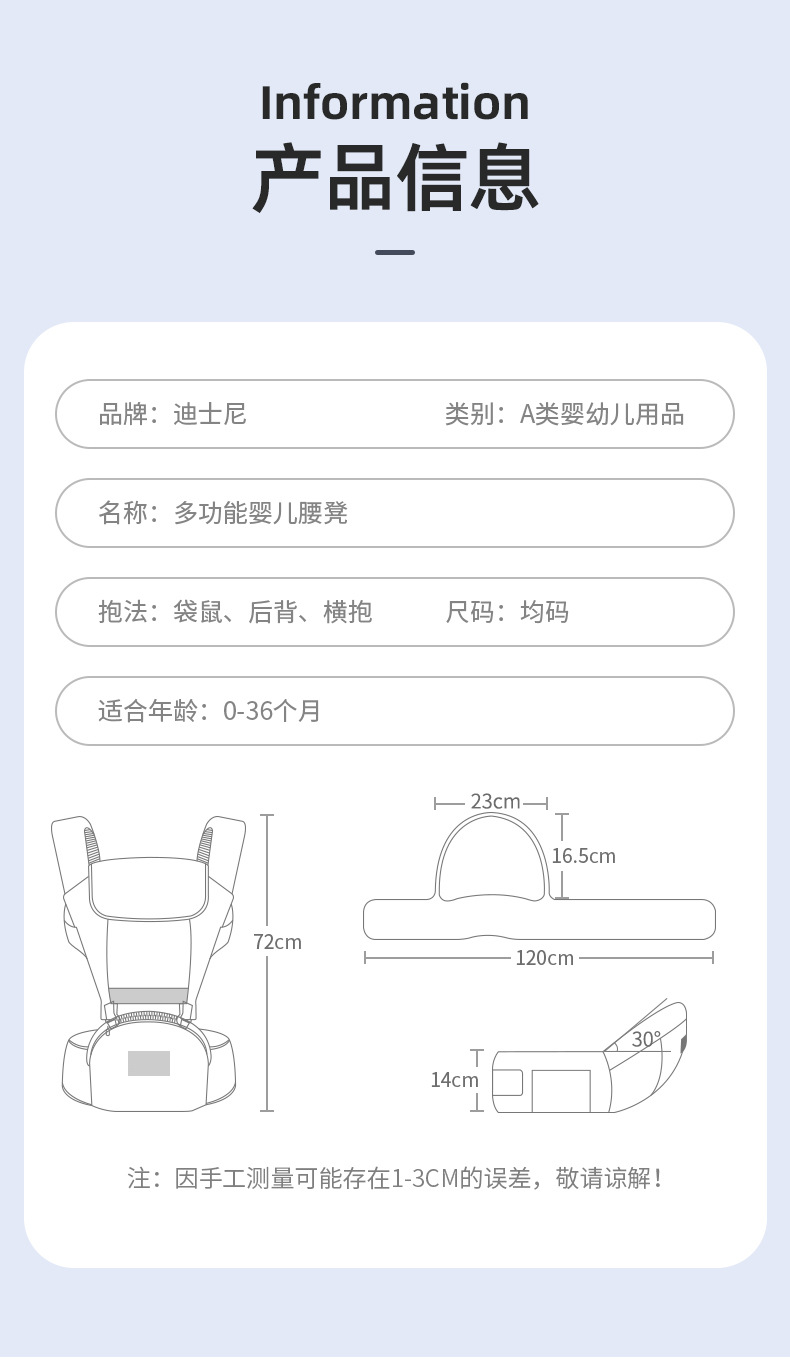 Information
产品信息

品牌：迪士尼　　类别：A类婴幼儿用品

名称：多功能婴儿腰凳

抱法：袋鼠、后背、横抱　　尺码：均码

适合年龄：0-36个月

72cm

23cm

16.5cm

120cm

30°

14cm

注：因手工测量可能存在1-3CM的误差，敬请谅解！