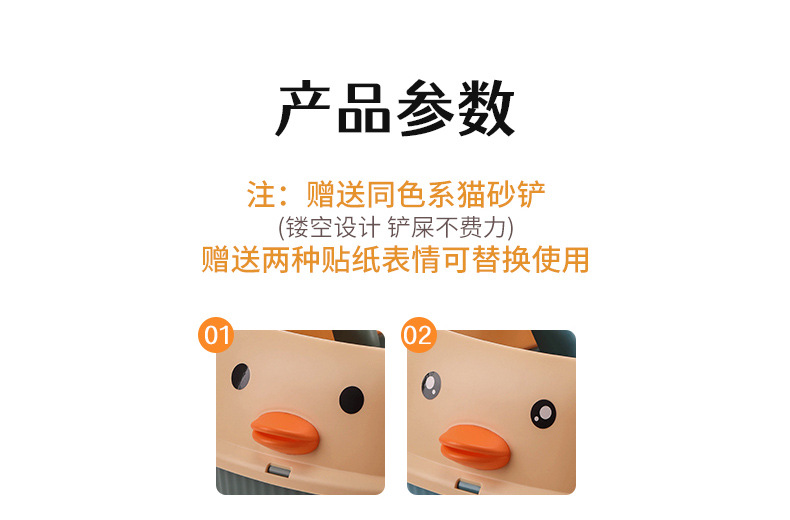 产品参数

注：赠送同色系猫砂铲
(镂空设计 铲屎不费力)
赠送两种贴纸表情可替换使用

01

02