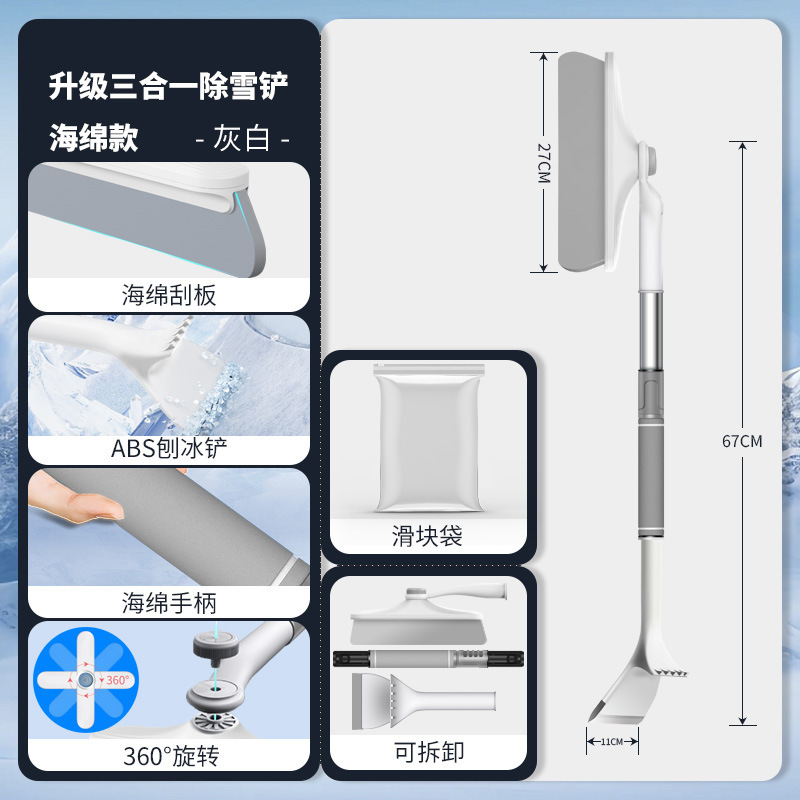 升级三合一除雪铲

海绵款 - 灰白 -

海绵刮板

ABS刨冰铲

海绵手柄

360°

360°旋转

滑块袋

可拆卸

27CM

67CM

11CM