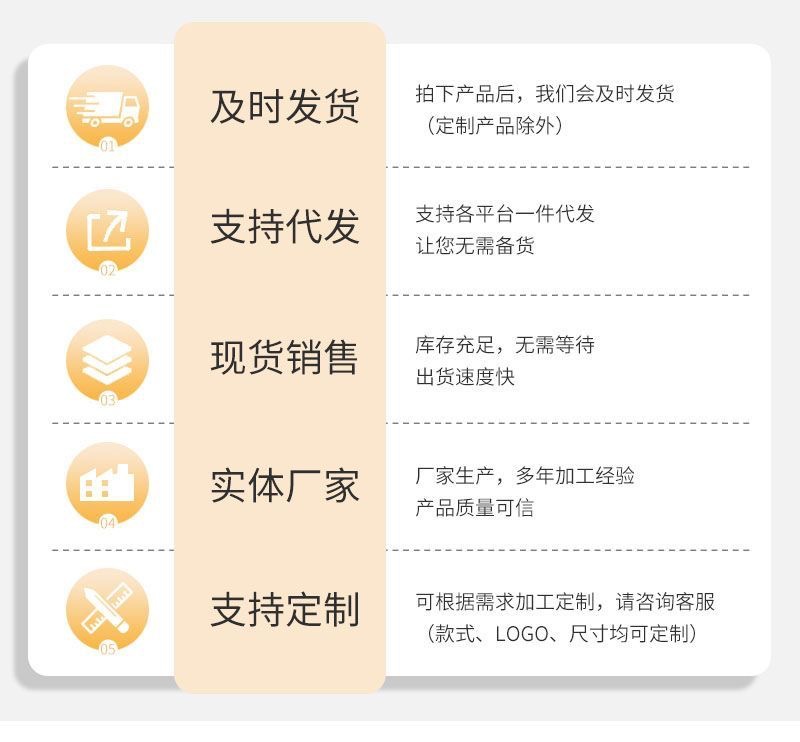 01
及时发货
拍下产品后，我们会及时发货
（定制产品除外）

02
支持代发
支持各平台一件代发
让您无需备货

03
现货销售
库存充足，无需等待
出货速度快

04
实体厂家
厂家生产，多年加工经验
产品质量可信

05
支持定制
可根据需求加工定制，请咨询客服
（款式、LOGO、尺寸均可定制）