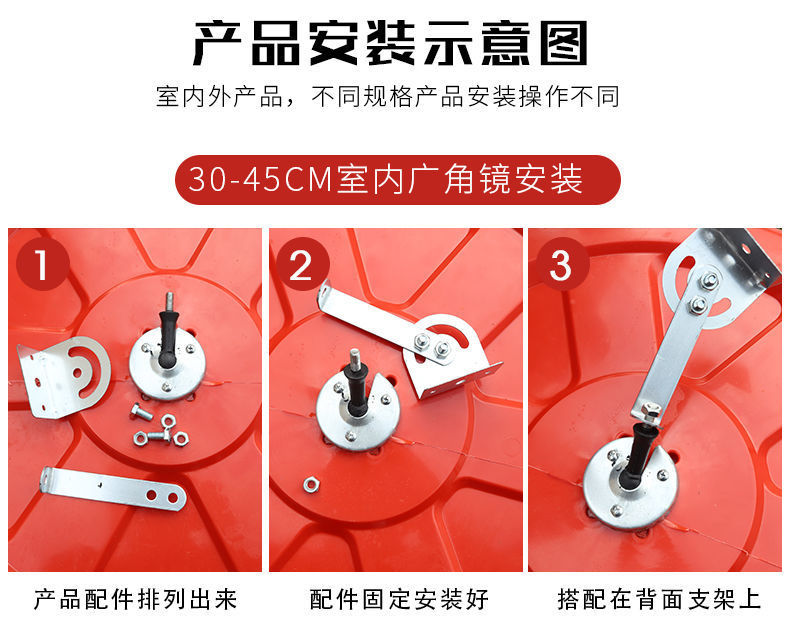 产品安装示意图

室内外产品，不同规格产品安装操作不同

30-45CM室内广角镜安装

1

2

3

产品配件排列出来

配件固定安装好

搭配在背面支架上