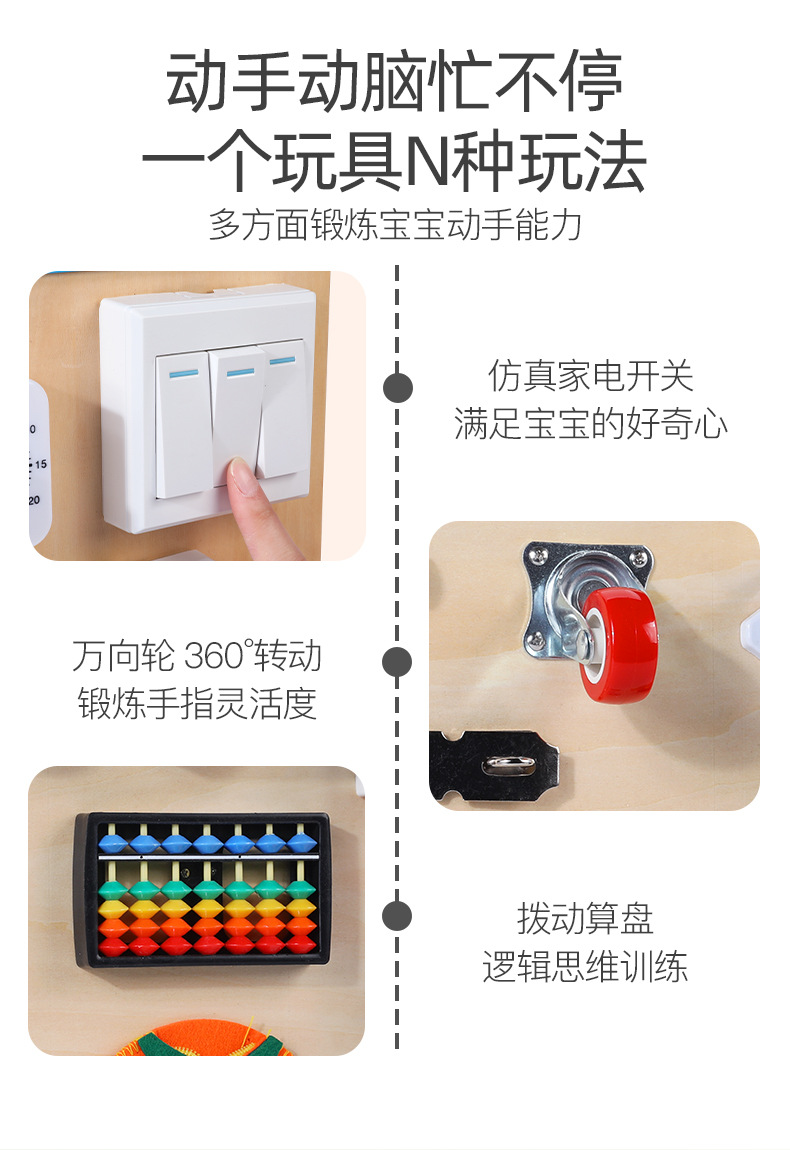 动手动脑忙不停
一个玩具N种玩法
多方面锻炼宝宝动手能力

0
15
20

仿真家电开关
满足宝宝的好奇心

万向轮 360°转动
锻炼手指灵活度

拨动算盘
逻辑思维训练