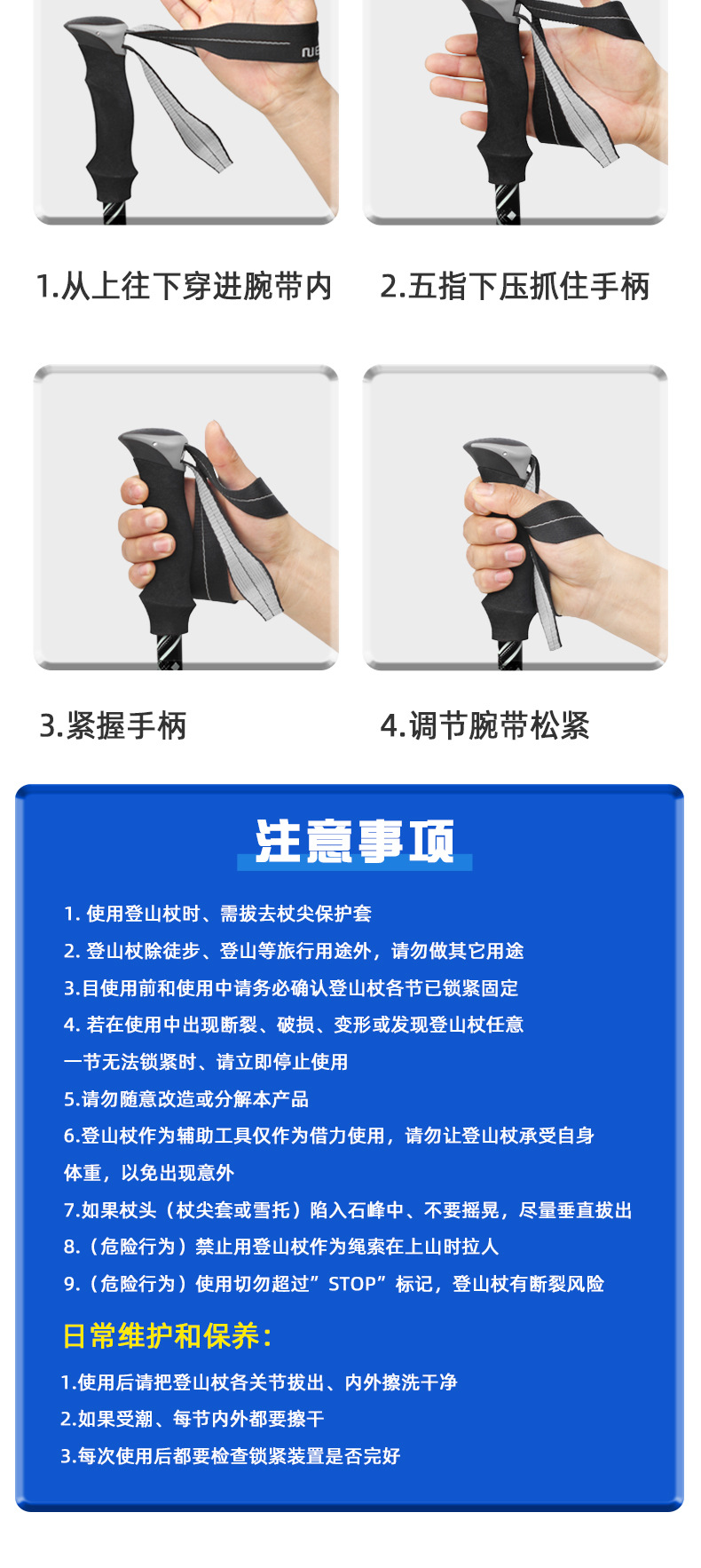 1.从上往下穿进腕带内

2.五指下压抓住手柄

3.紧握手柄

4.调节腕带松紧

注意事项

1. 使用登山杖时、需拔去杖尖保护套
2. 登山杖除徒步、登山等旅行用途外，请勿做其它用途
3.目使用前和使用中请务必确认登山杖各节已锁紧固定
4. 若在使用中出现断裂、破损、变形或发现登山杖任意一节无法锁紧时、请立即停止使用
5.请勿随意改造或分解本产品
6.登山杖作为辅助工具仅作为借力使用，请勿让登山杖承受自身体重，以免出现意外
7.如果杖头（杖尖套或雪托）陷入石峰中、不要摇晃，尽量垂直拔出
8.（危险行为）禁止用登山杖作为绳索在上山时拉人
9.（危险行为）使用切勿超过”STOP”标记，登山杖有断裂风险

日常维护和保养：

1.使用后请把登山杖各关节拔出、内外擦洗干净
2.如果受潮、每节内外都要擦干
3.每次使用后都要检查锁紧装置是否完好