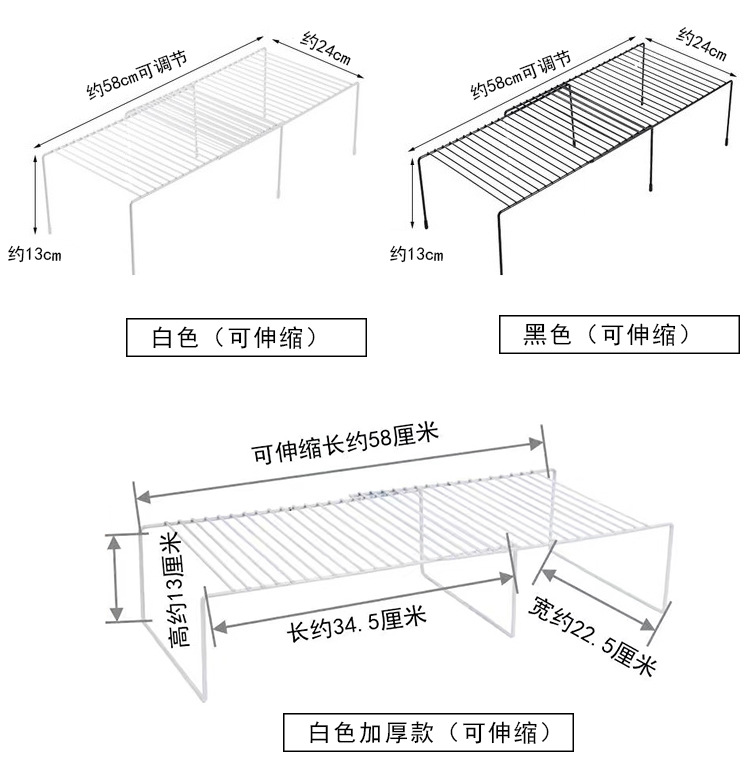 约58cm可调节
约24cm
约13cm
白色（可伸缩）

约58cm可调节
约24cm
约13cm
黑色（可伸缩）

可伸缩长约58厘米
高约13厘米
长约34.5厘米
宽约22.5厘米
白色加厚款（可伸缩）