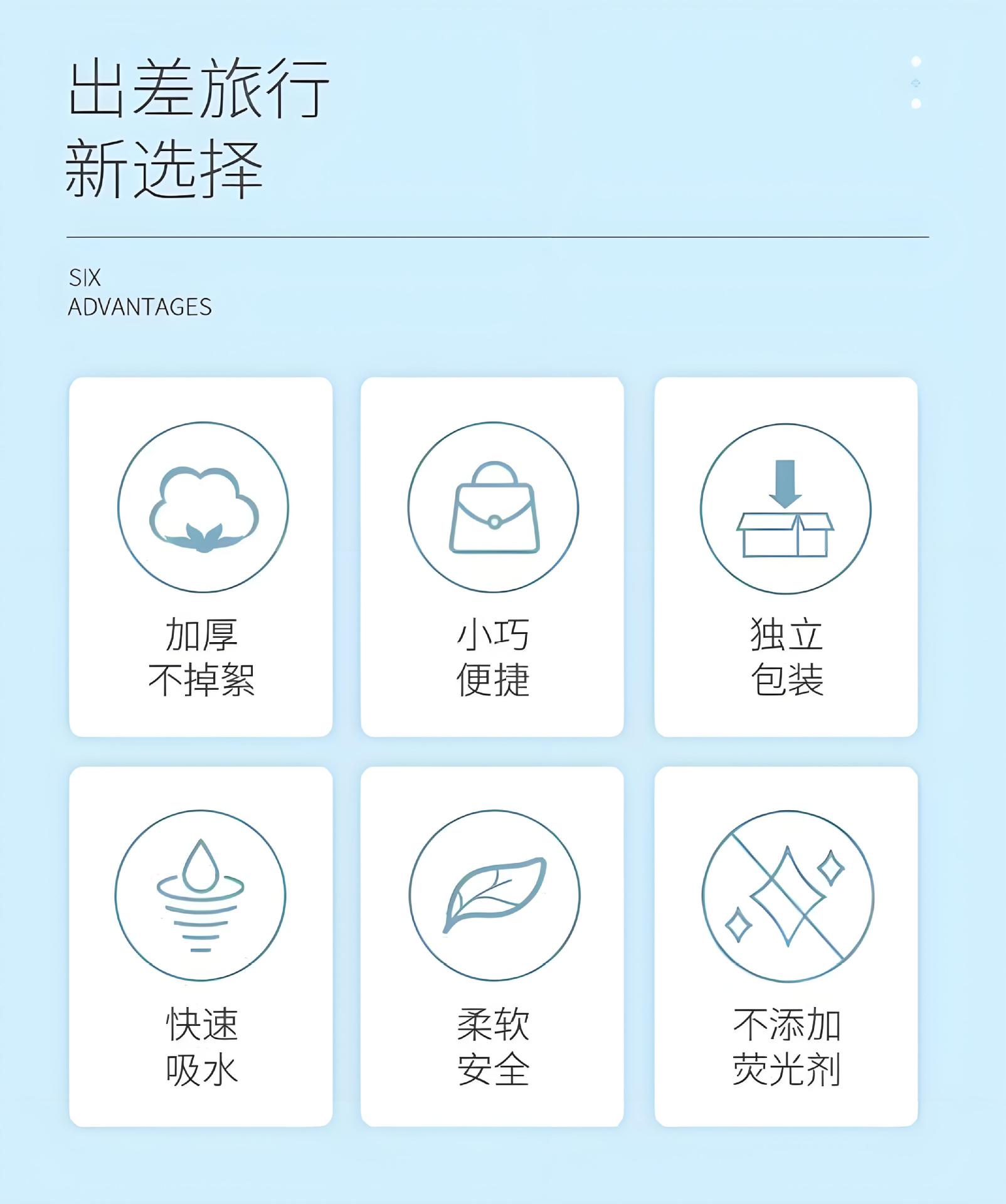 出差旅行
新选择

SIX
ADVANTAGES

加厚
不掉絮

小巧
便捷

独立
包装

快速
吸水

柔软
安全

不添加
荧光剂