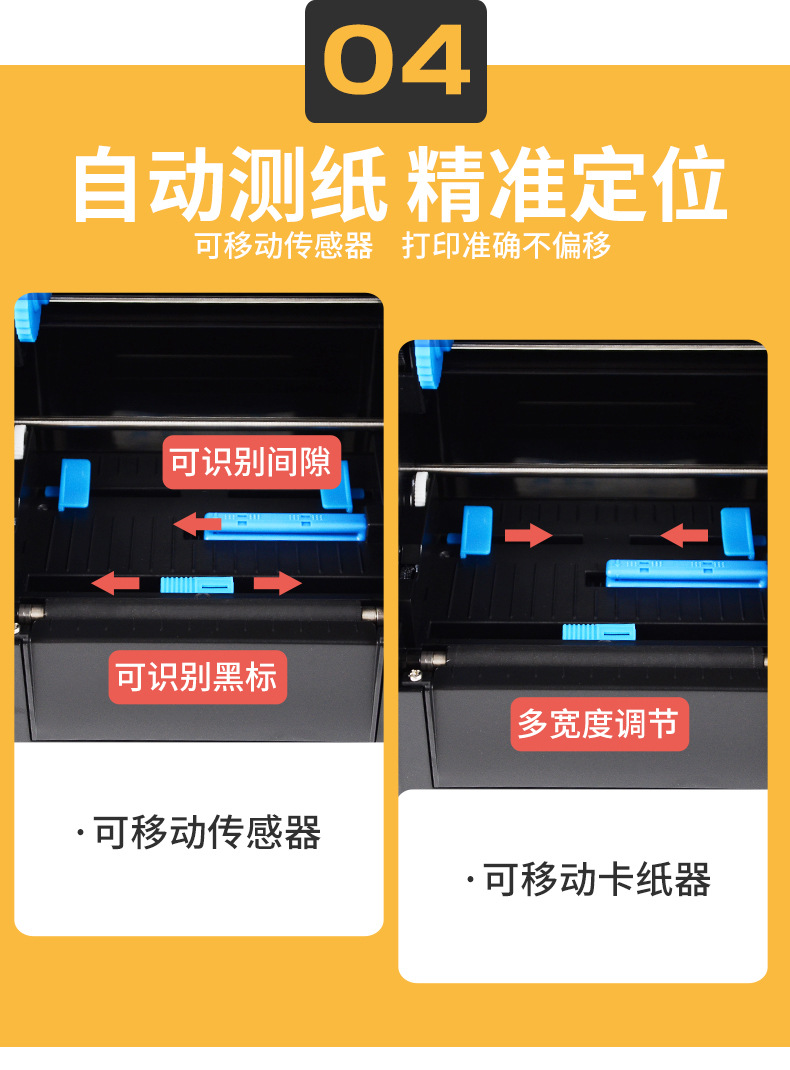 04

自动测纸 精准定位

可移动传感器 打印准确不偏移

可识别间隙

可识别黑标

· 可移动传感器

多宽度调节

· 可移动卡纸器