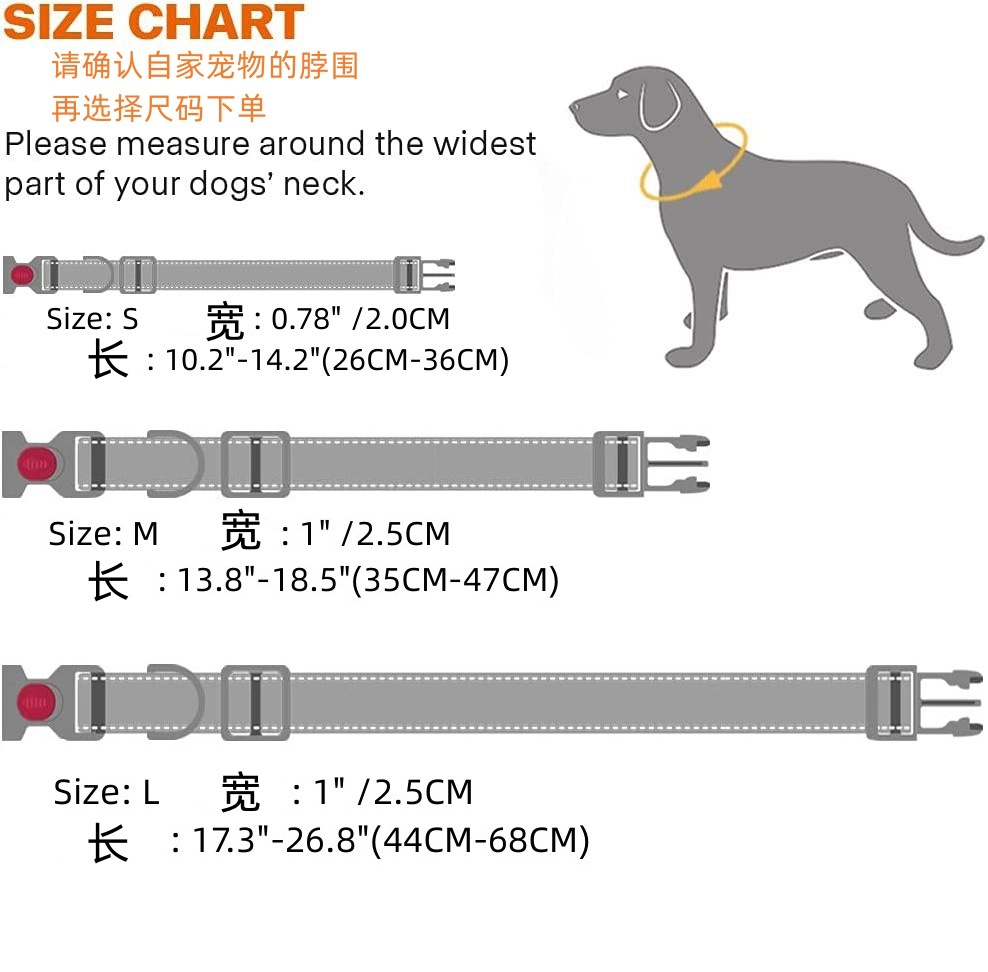 SIZE CHART

请确认自家宠物的脖围
再选择尺码下单

Please measure around the widest part of your dogs' neck.

Size: S 宽 : 0.78" /2.0CM
长 : 10.2"-14.2"(26CM-36CM)

Size: M 宽 : 1" /2.5CM
长 : 13.8"-18.5"(35CM-47CM)

Size: L 宽 : 1" /2.5CM
长 : 17.3"-26.8"(44CM-68CM)