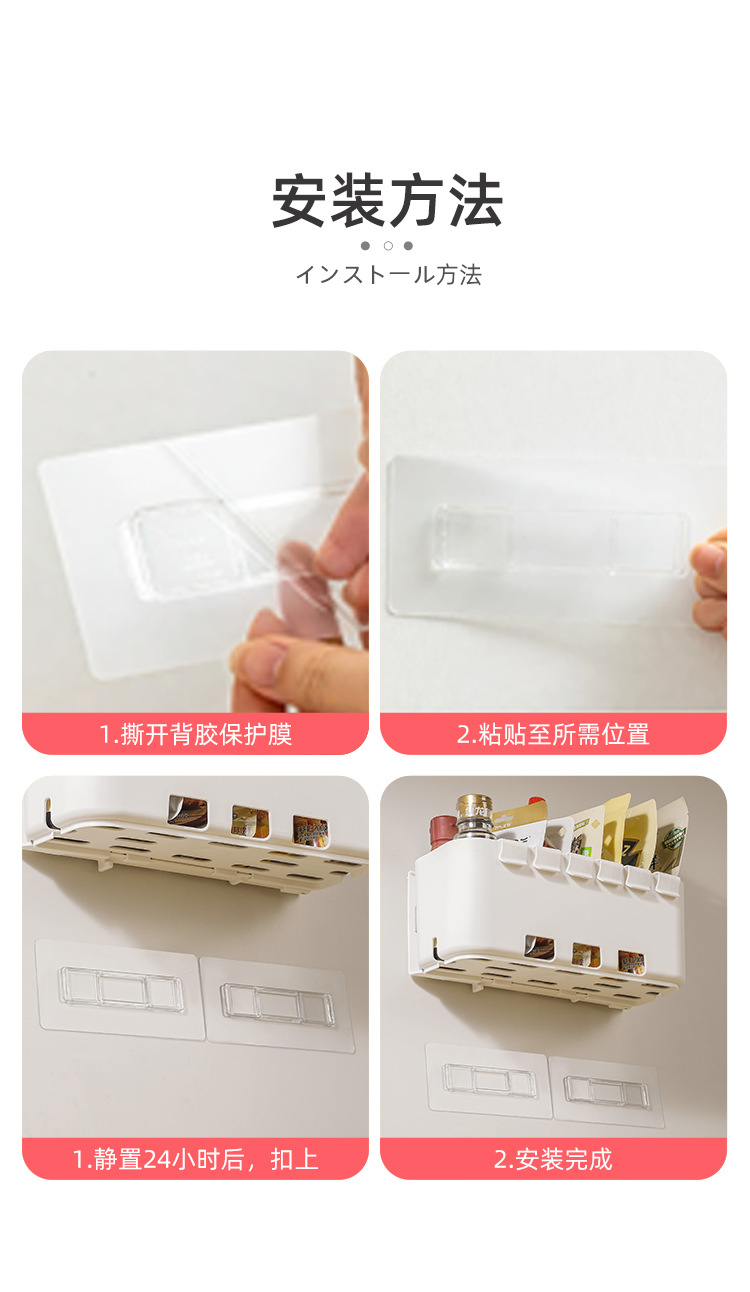 安装方法

インストール方法

1.撕开背胶保护膜

2.粘贴至所需位置

1.静置24小时后，扣上

2.安装完成