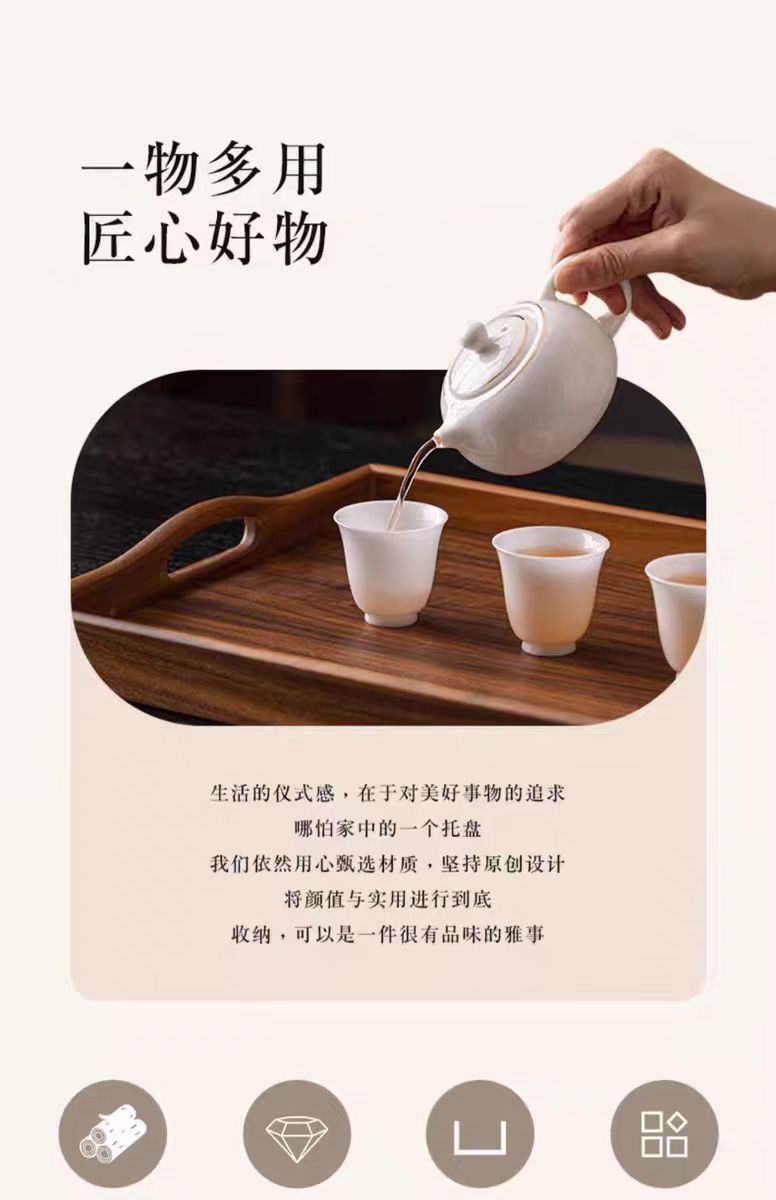 一物多用
匠心好物

生活的仪式感，在于对美好事物的追求
哪怕家中的一个托盘
我们依然用心甄选材质，坚持原创设计
将颜值与实用进行到底
收纳，可以是一件很有品味的雅事