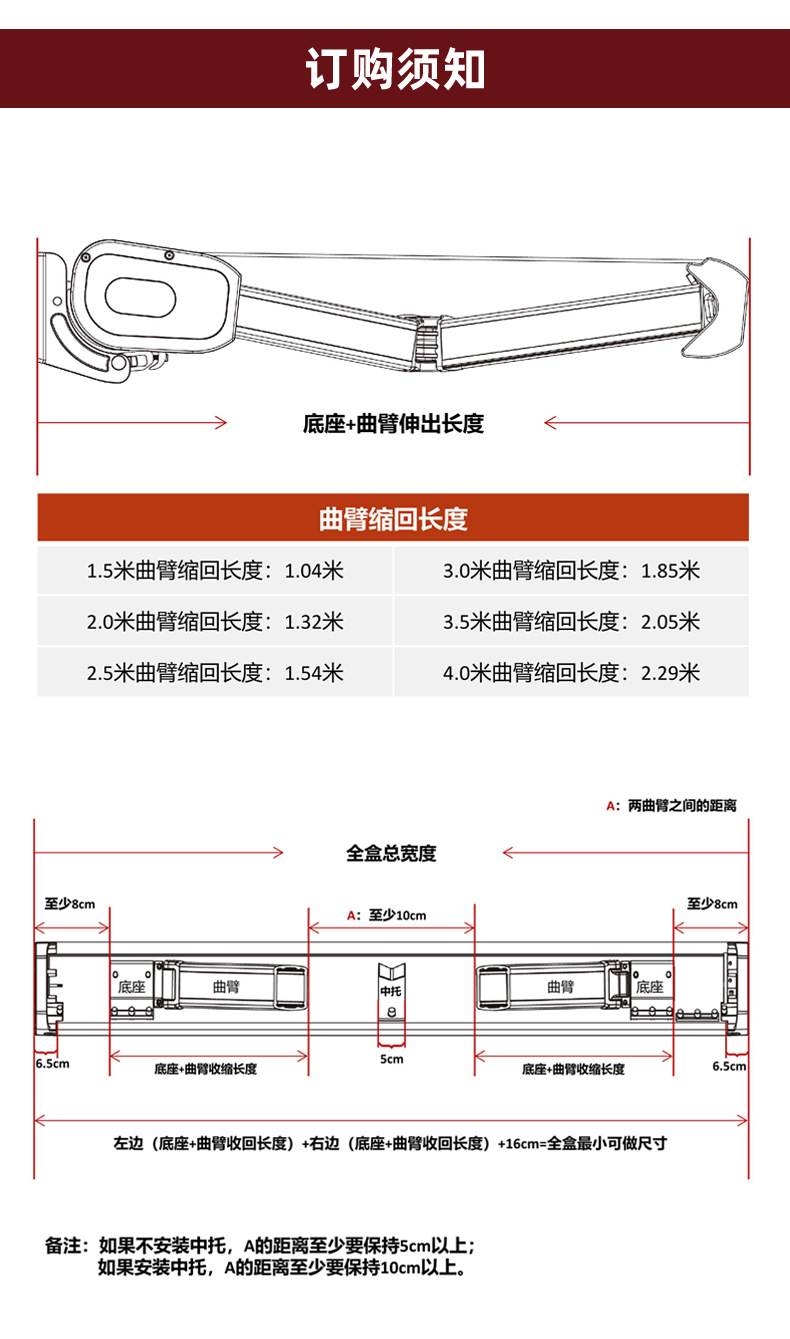 订购须知

底座+曲臂伸出长度

曲臂缩回长度

| 1.5米曲臂缩回长度：1.04米 | 3.0米曲臂缩回长度：1.85米 |
|---|---|
| 2.0米曲臂缩回长度：1.32米 | 3.5米曲臂缩回长度：2.05米 |
| 2.5米曲臂缩回长度：1.54米 | 4.0米曲臂缩回长度：2.29米 |

A：两曲臂之间的距离

全盒总宽度

至少8cm

A：至少10cm

至少8cm

底座

曲臂

中托

曲臂

底座

6.5cm

底座+曲臂收缩长度

5cm

底座+曲臂收缩长度

6.5cm

左边（底座+曲臂收回长度）+右边（底座+曲臂收回长度）+16cm=全盒最小可做尺寸

备注：如果不安装中托，A的距离至少要保持5cm以上；
如果安装中托，A的距离至少要保持10cm以上。