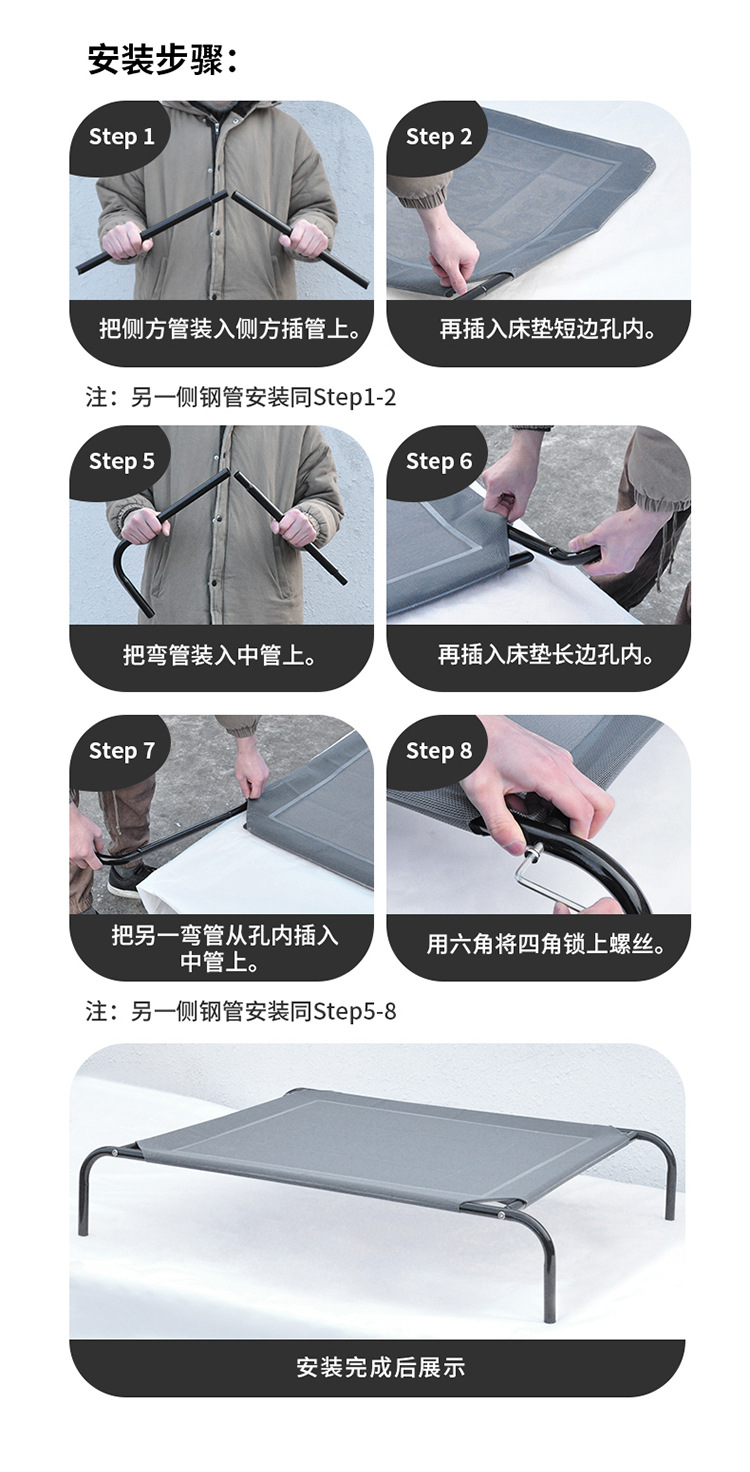 安装步骤：

Step 1

把侧方管装入侧方插管上。

Step 2

再插入床垫短边孔内。

注：另一侧钢管安装同Step1-2

Step 5

把弯管装入中管上。

Step 6

再插入床垫长边孔内。

Step 7

把另一弯管从孔内插入中管上。

Step 8

用六角将四角锁上螺丝。

注：另一侧钢管安装同Step5-8

安装完成后展示