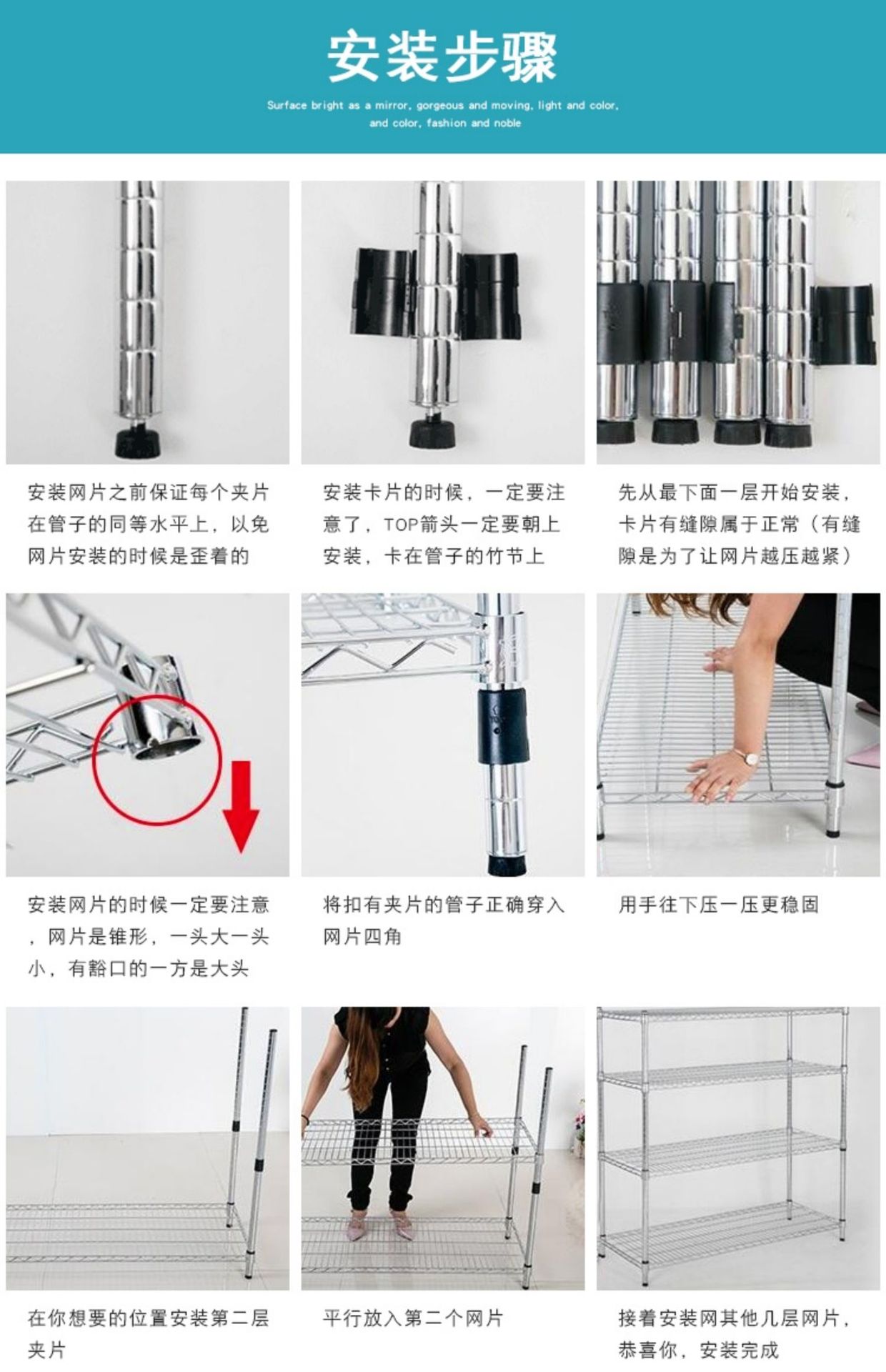 安装步骤

Surface bright as a mirror, gorgeous and moving, light and color, and color, fashion and noble

安装网片之前保证每个夹片在管子的同等水平上，以免网片安装的时候是歪着的

安装卡片的时候，一定要注意了，TOP箭头一定要朝上安装，卡在管子的竹节上

先从最下面一层开始安装，卡片有缝隙属于正常（有缝隙是为了让网片越压越紧）

安装网片的时候一定要注意，网片是锥形，一头大一头小，有豁口的一方是大头

将扣有夹片的管子正确穿入网片四角

用手往下压一压更稳固

在你想要的位置安装第二层夹片

平行放入第二个网片

接着安装网其他几层网片，恭喜你，安装完成