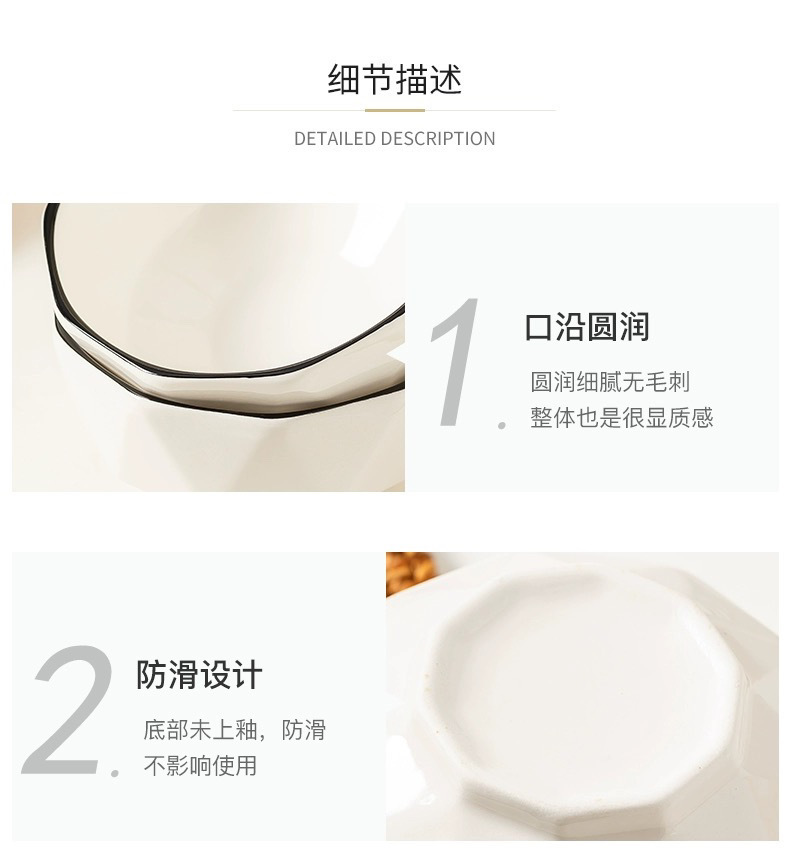 细节描述

DETAILED DESCRIPTION

1.

口沿圆润

圆润细腻无毛刺
整体也是很显质感

2.

防滑设计

底部未上釉，防滑
不影响使用