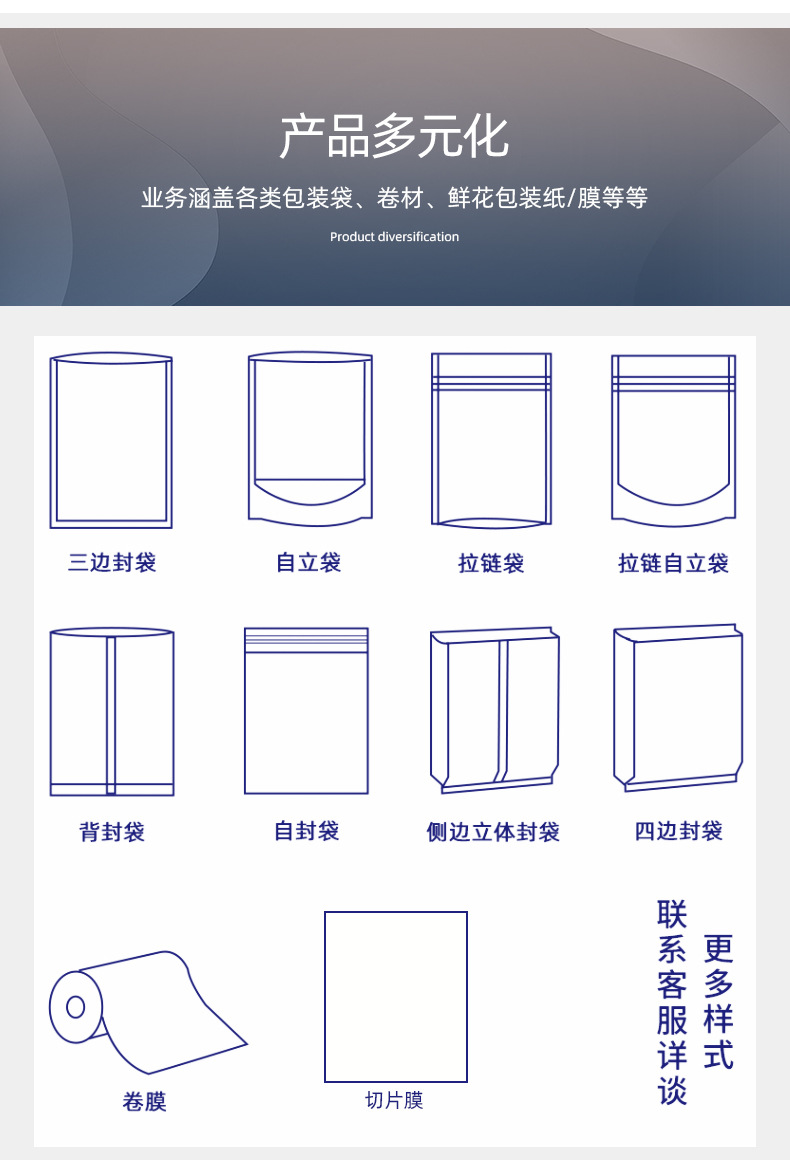 产品多元化

业务涵盖各类包装袋、卷材、鲜花包装纸/膜等等

Product diversification

三边封袋

自立袋

拉链袋

拉链自立袋

背封袋

自封袋

侧边立体封袋

四边封袋

卷膜

切片膜

更多样式

联系客服详谈