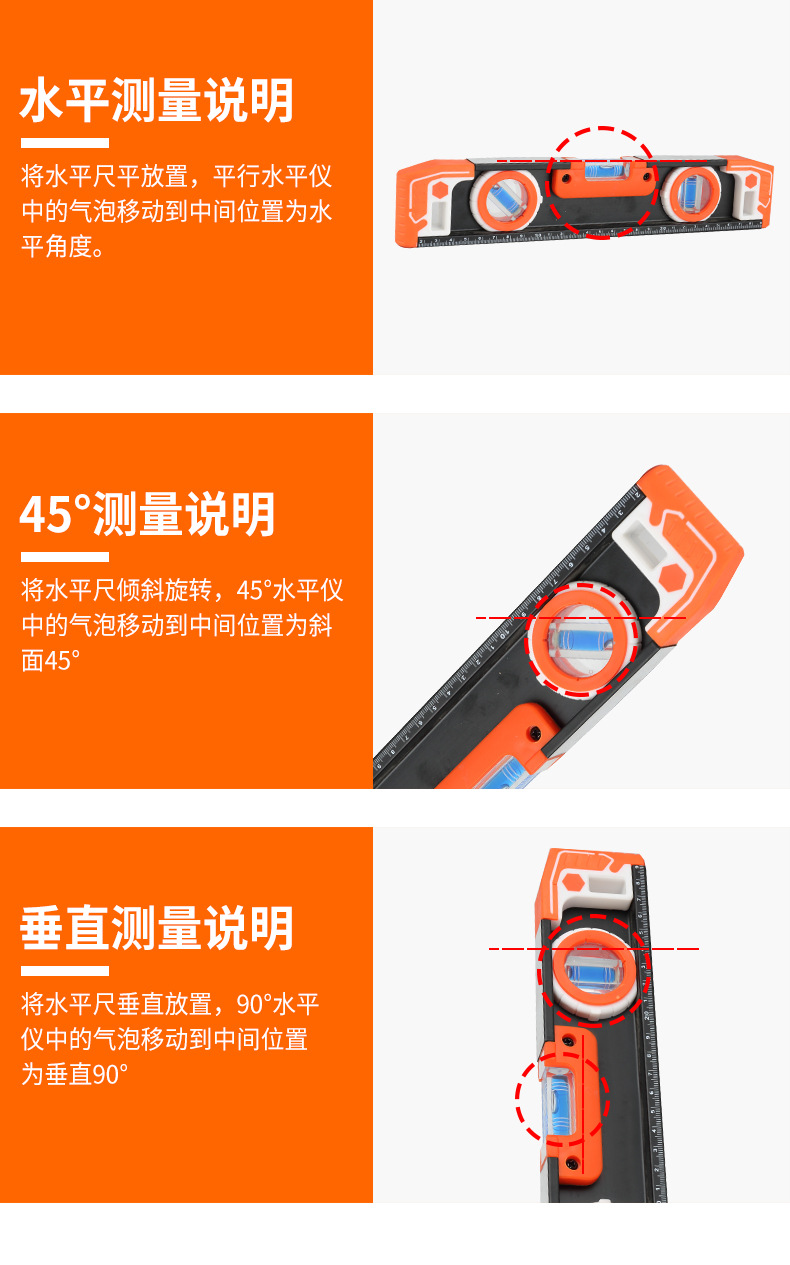 水平测量说明

将水平尺平放置，平行水平仪中的气泡移动到中间位置为水平角度。

45°测量说明

将水平尺倾斜旋转，45°水平仪中的气泡移动到中间位置为斜面45°

垂直测量说明

将水平尺垂直放置，90°水平仪中的气泡移动到中间位置为垂直90°