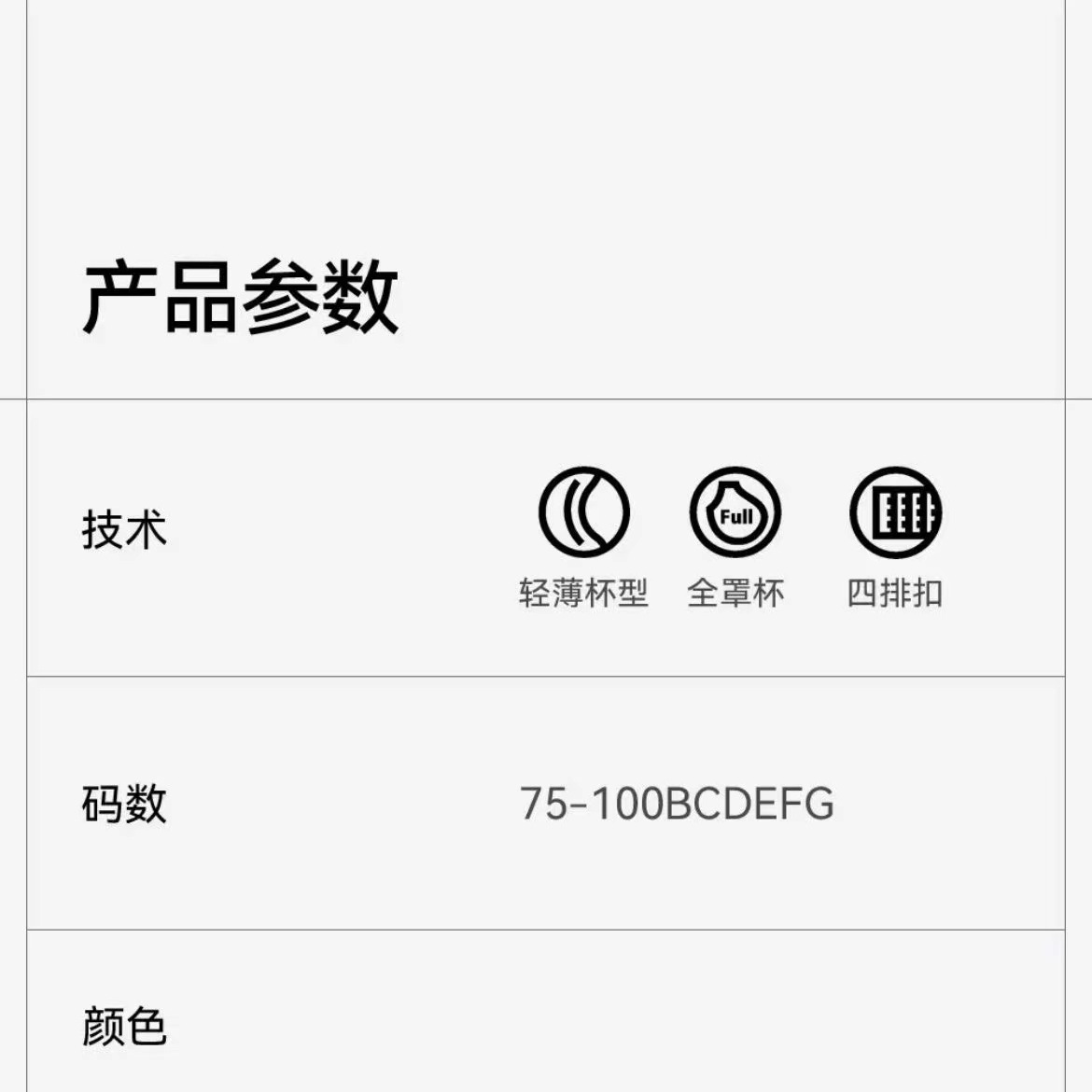 产品参数

技术

Full

轻薄杯型 全罩杯 四排扣

码数

75-100BCDEFG

颜色