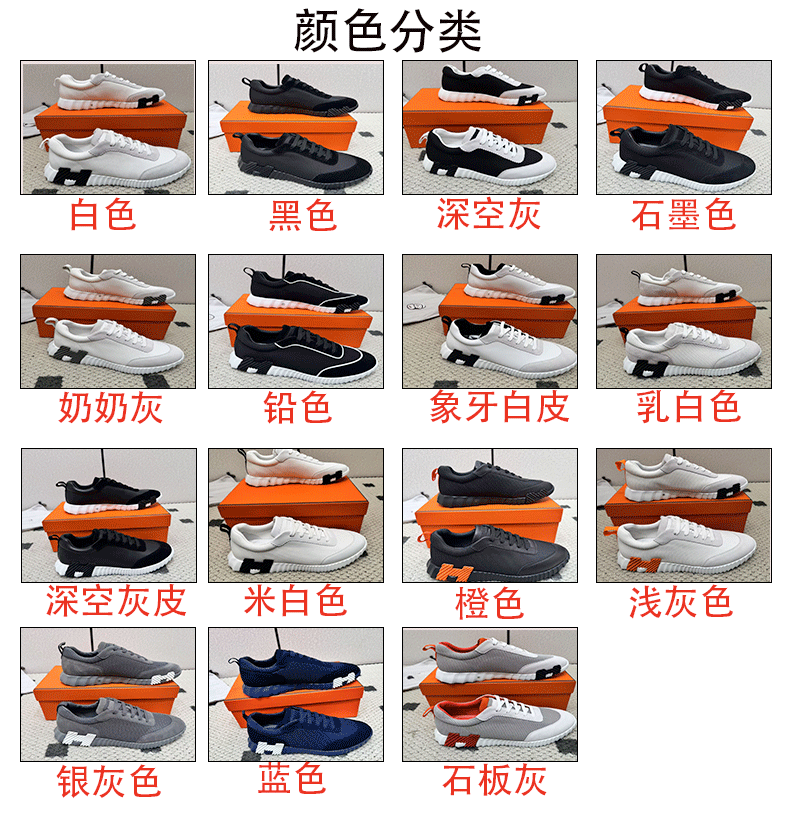 颜色分类

白色

黑色

深空灰

石墨色

奶奶灰

铅色

象牙白皮

乳白色

深空灰皮

米白色

橙色

浅灰色

银灰色

蓝色

石板灰