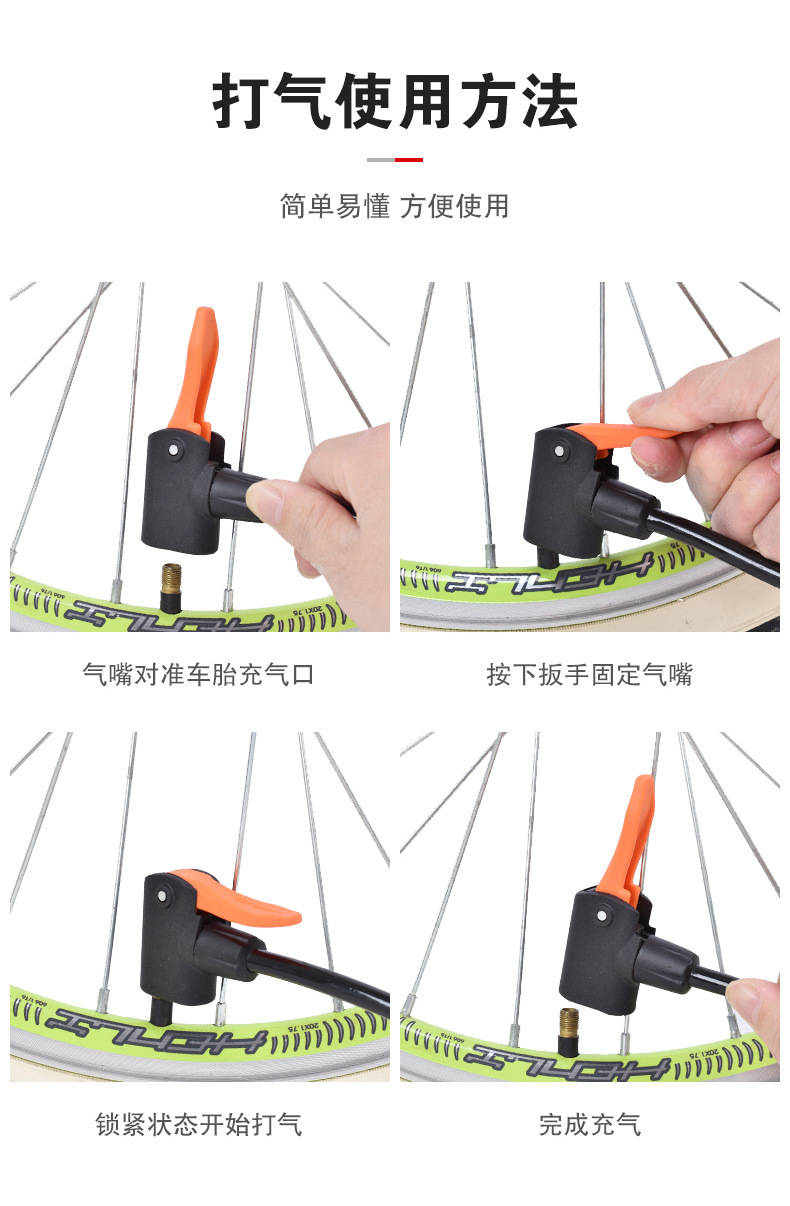 打气使用方法

简单易懂 方便使用

气嘴对准车胎充气口

按下扳手固定气嘴

锁紧状态开始打气

完成充气