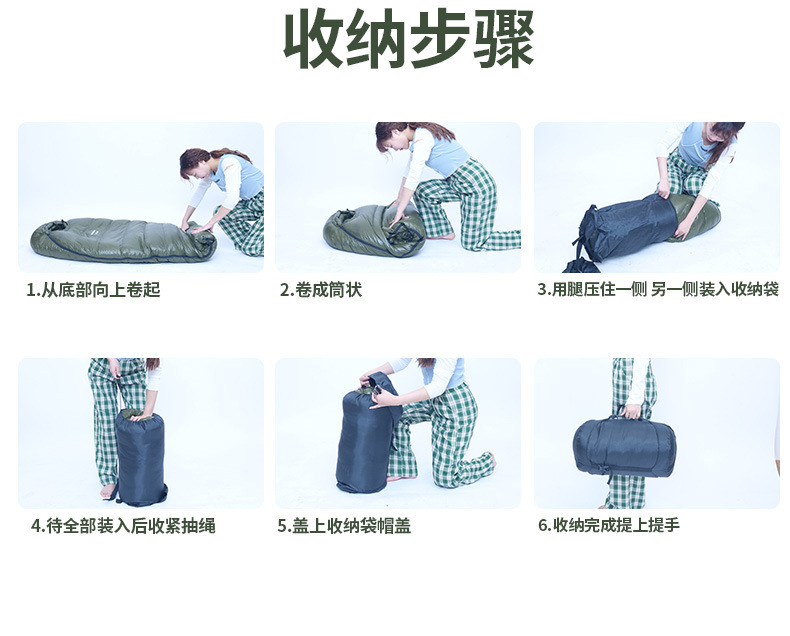 收纳步骤

1.从底部向上卷起

2.卷成筒状

3.用腿压住一侧 另一侧装入收纳袋

4.待全部装入后收紧抽绳

5.盖上收纳袋帽盖

6.收纳完成提上提手