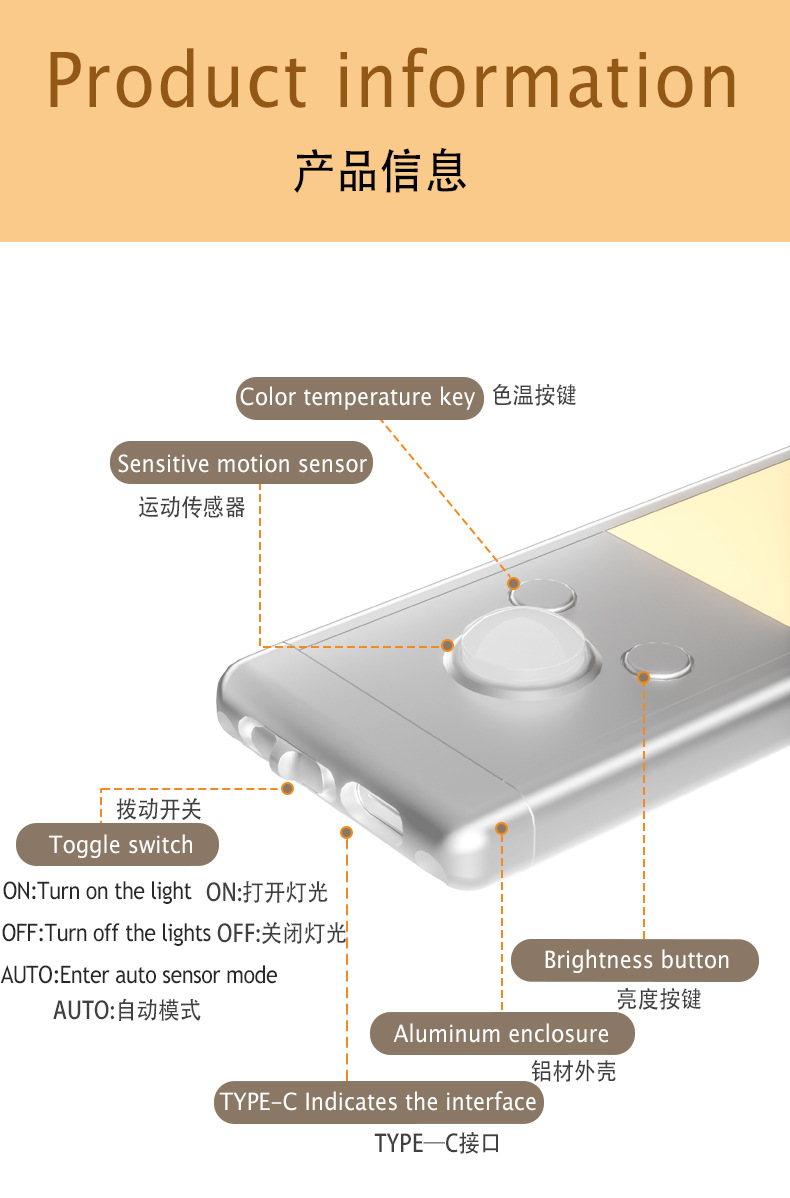 Product information
产品信息

Color temperature key 色温按键

Sensitive motion sensor
运动传感器

拨动开关
Toggle switch
ON:Turn on the light ON:打开灯光
OFF:Turn off the lights OFF:关闭灯光
AUTO:Enter auto sensor mode
AUTO:自动模式

Brightness button
亮度按键

Aluminum enclosure
铝材外壳

TYPE-C Indicates the interface
TYPE—C接口