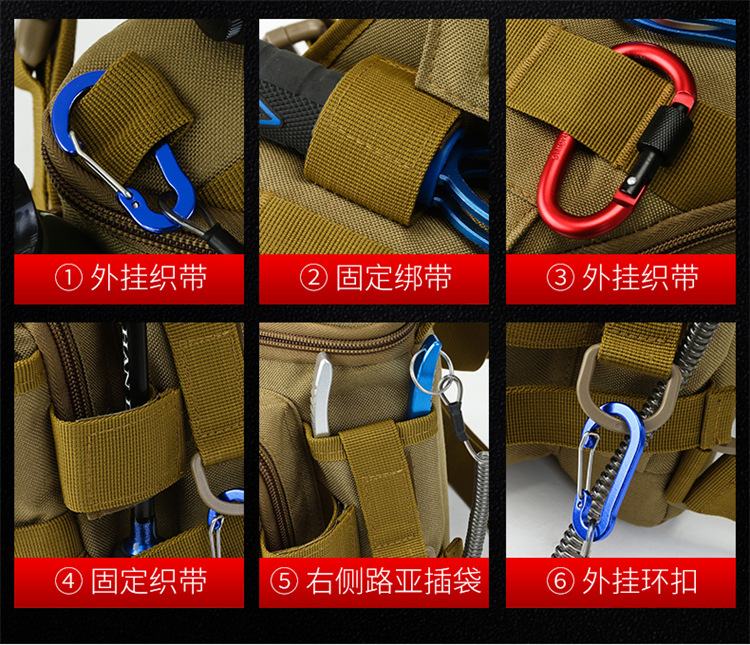 ① 外挂织带

② 固定绑带

③ 外挂织带

④ 固定织带

⑤ 右侧路亚插袋

⑥ 外挂环扣