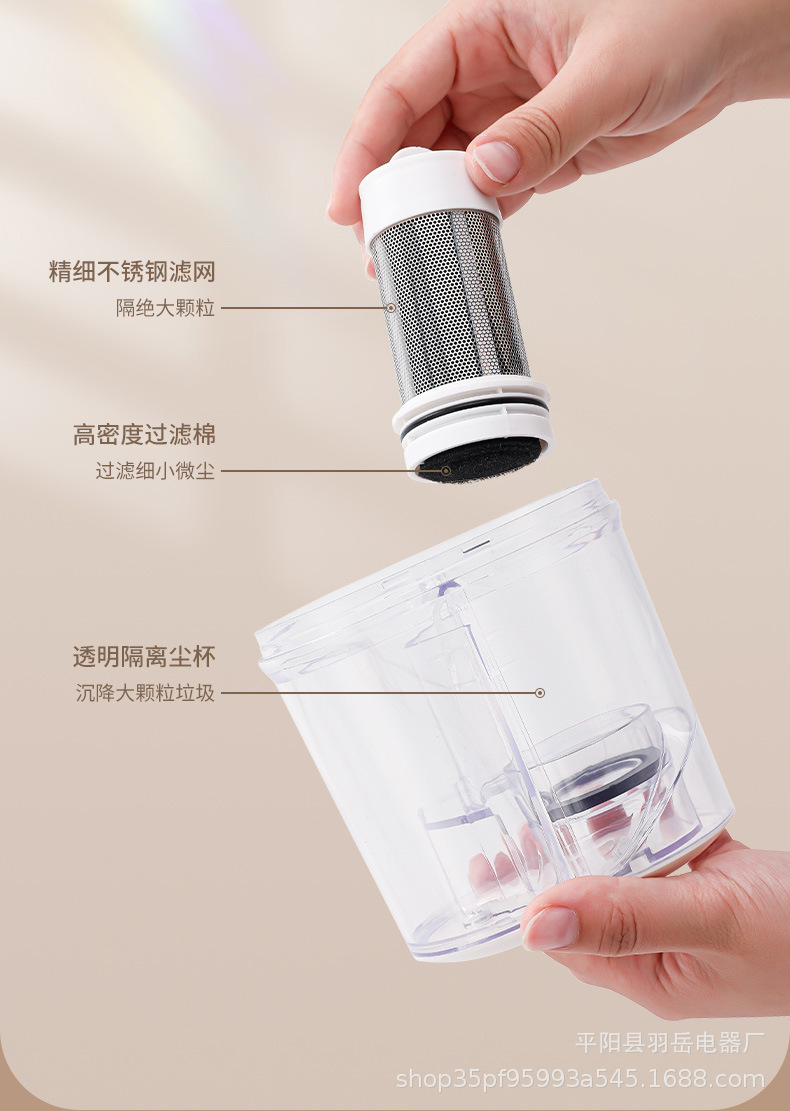 精细不锈钢滤网
隔绝大颗粒

高密度过滤棉
过滤细小微尘

透明隔离尘杯
沉降大颗粒垃圾

平阳县羽岳电器厂
shop35pf95993a545.1688.com