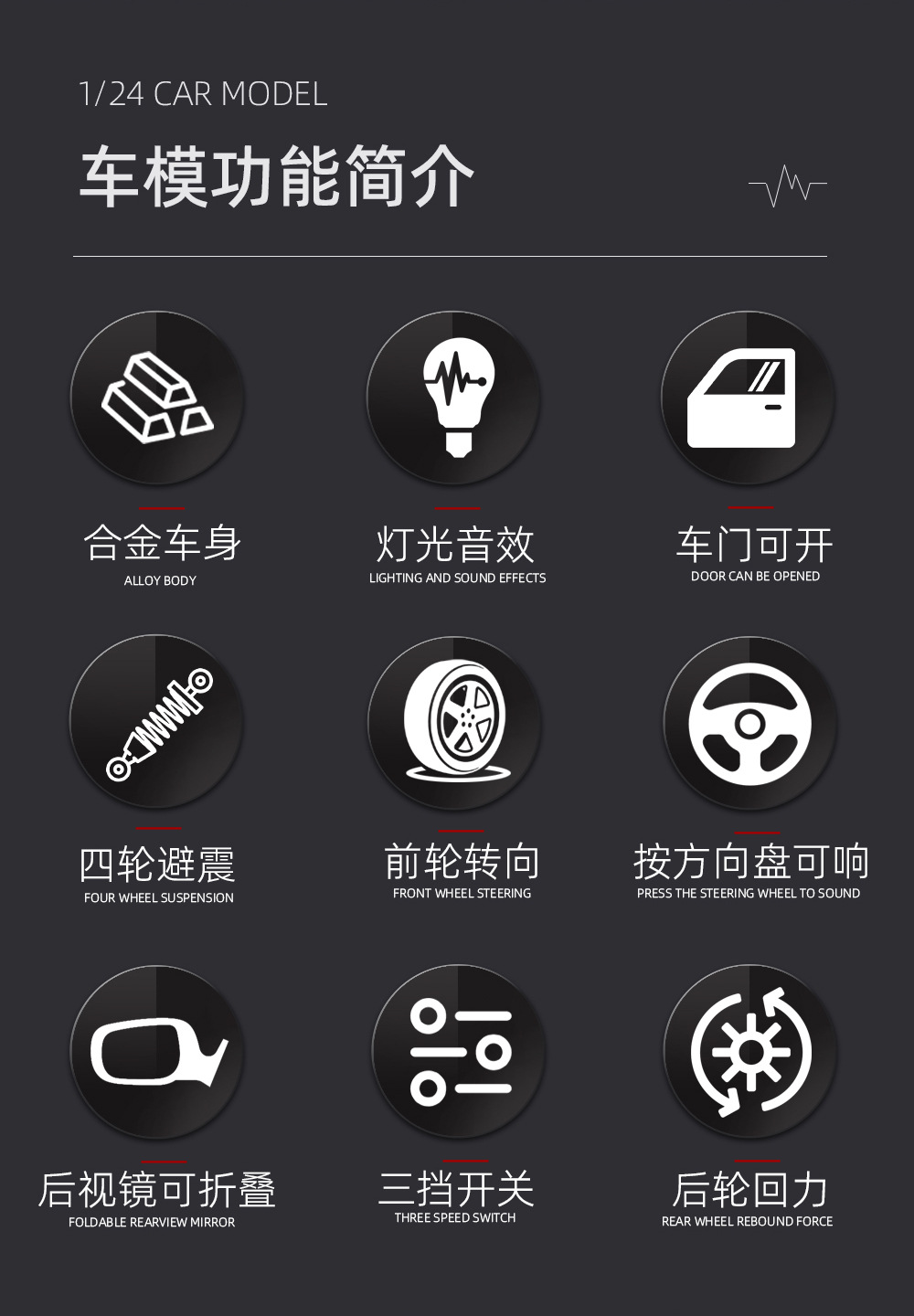 1/24 CAR MODEL

车模功能简介

合金车身
ALLOY BODY

灯光音效
LIGHTING AND SOUND EFFECTS

车门可开
DOOR CAN BE OPENED

四轮避震
FOUR WHEEL SUSPENSION

前轮转向
FRONT WHEEL STEERING

按方向盘可响
PRESS THE STEERING WHEEL TO SOUND

后视镜可折叠
FOLDABLE REARVIEW MIRROR

三挡开关
THREE SPEED SWITCH

后轮回力
REAR WHEEL REBOUND FORCE