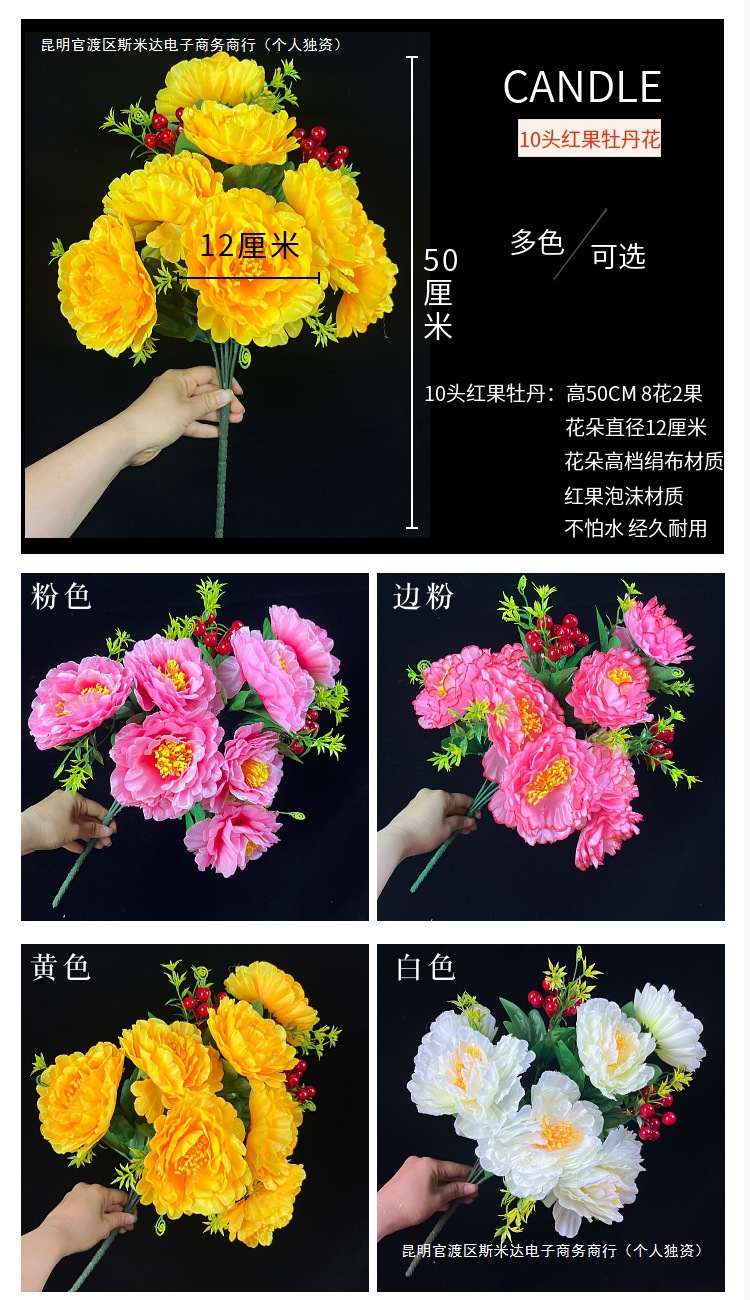 昆明官渡区斯米达电子商务商行（个人独资）

12厘米

50厘米

CANDLE

10头红果牡丹花

多色 可选

10头红果牡丹：高50CM 8花2果
花朵直径12厘米
花朵高档绢布材质
红果泡沫材质
不怕水 经久耐用

粉色

边粉

黄色

白色

昆明官渡区斯米达电子商务商行（个人独资）