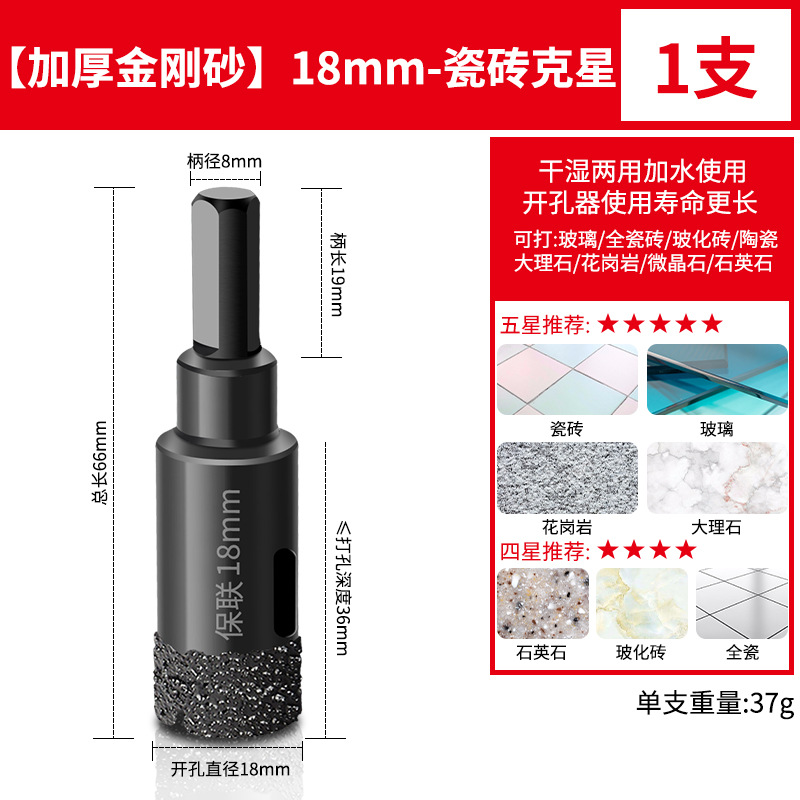 【加厚金刚砂】18mm-瓷砖克星

1支

柄径8mm

柄长19mm

总长66mm

保联 18mm

≤打孔深度36mm

开孔直径18mm

干湿两用加水使用
开孔器使用寿命更长

可打:玻璃/全瓷砖/玻化砖/陶瓷
大理石/花岗岩/微晶石/石英石

五星推荐: ★★★★★

瓷砖

玻璃

花岗岩

大理石

四星推荐: ★★★★

石英石

玻化砖

全瓷

单支重量:37g