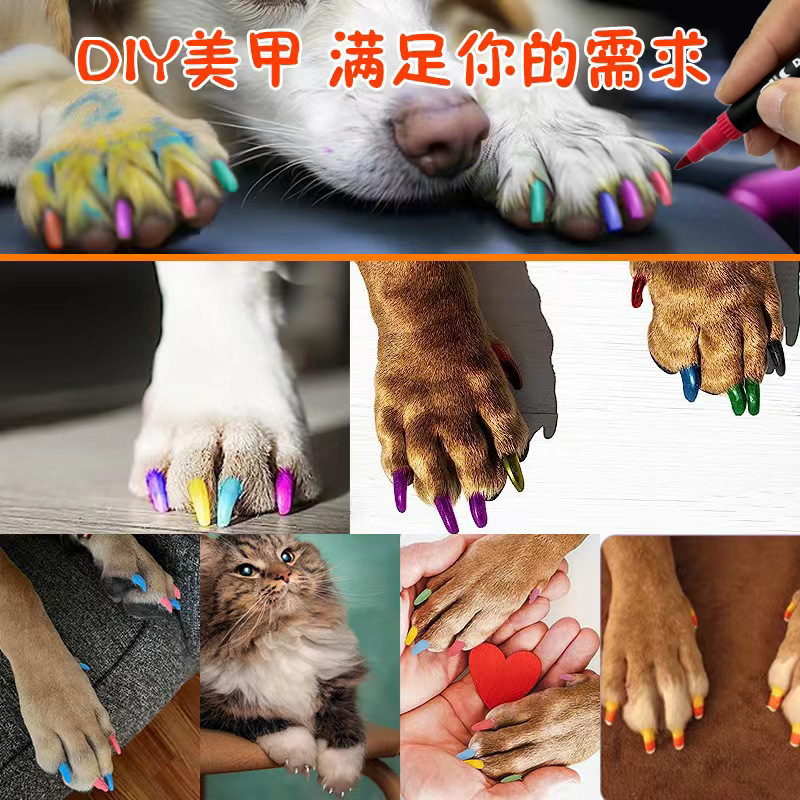 DIY美甲 满足你的需求