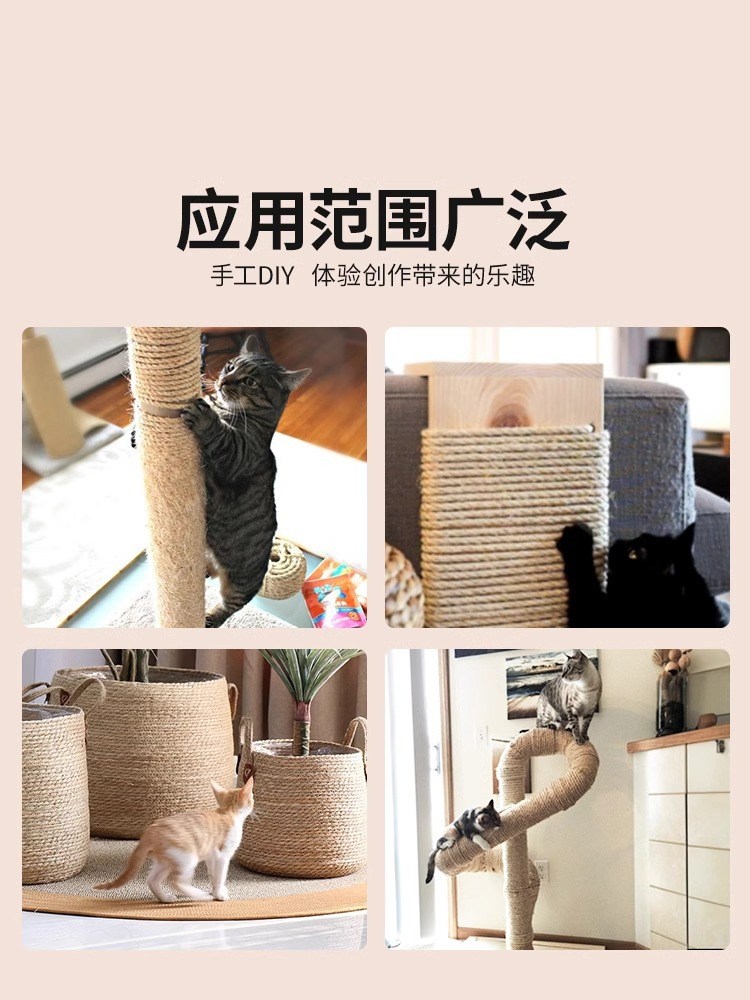 应用范围广泛

手工DIY 体验创作带来的乐趣