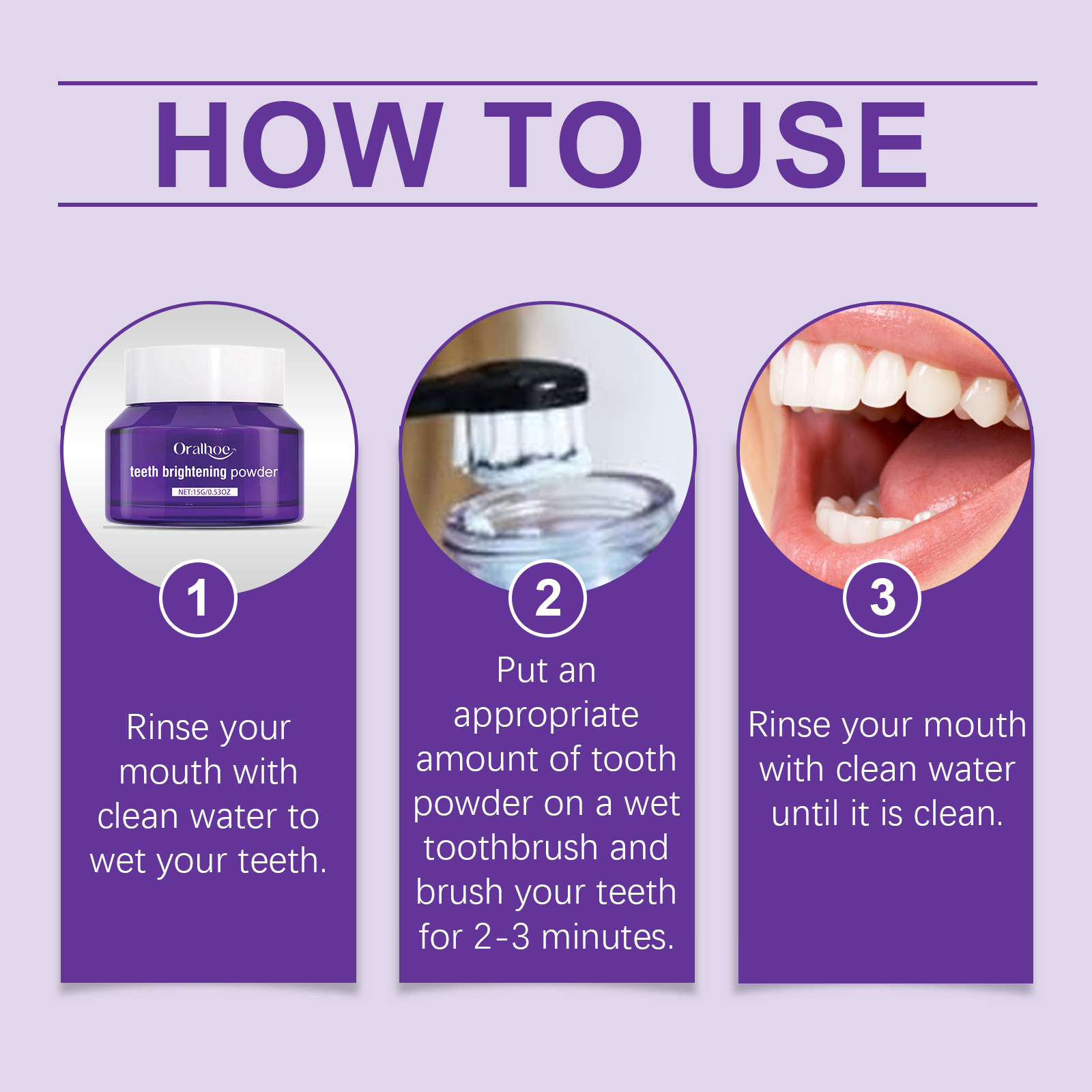 HOW TO USE

Oralhoe
teeth brightening powder
NET:15G/0.53OZ

1

Rinse your mouth with clean water to wet your teeth.

2

Put an appropriate amount of tooth powder on a wet toothbrush and brush your teeth for 2-3 minutes.

3

Rinse your mouth with clean water until it is clean.