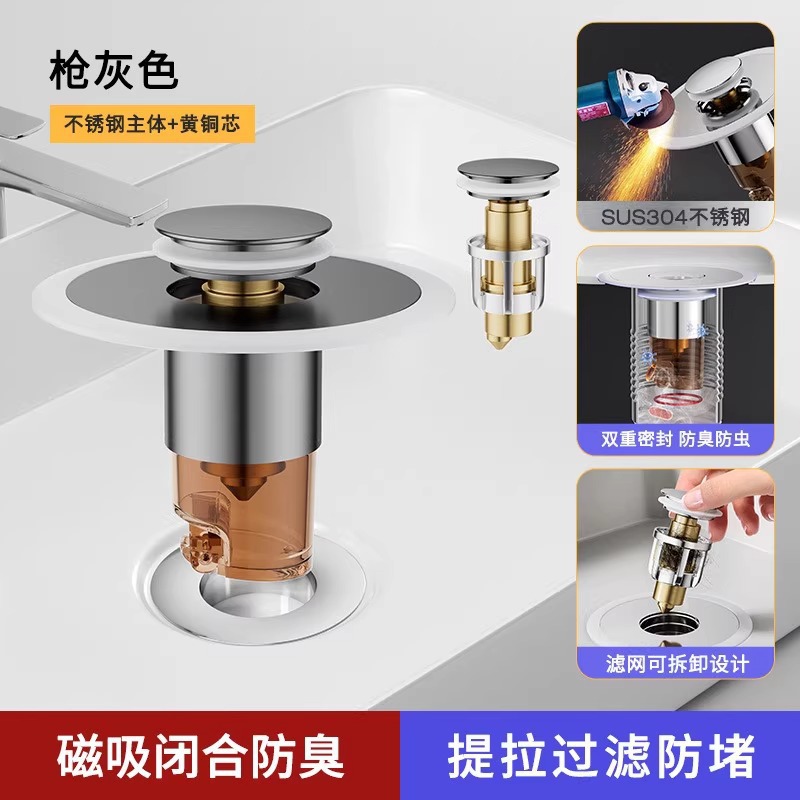 枪灰色

不锈钢主体+黄铜芯

SUS304不锈钢

双重密封 防臭防虫

滤网可拆卸设计

磁吸闭合防臭

提拉过滤防堵