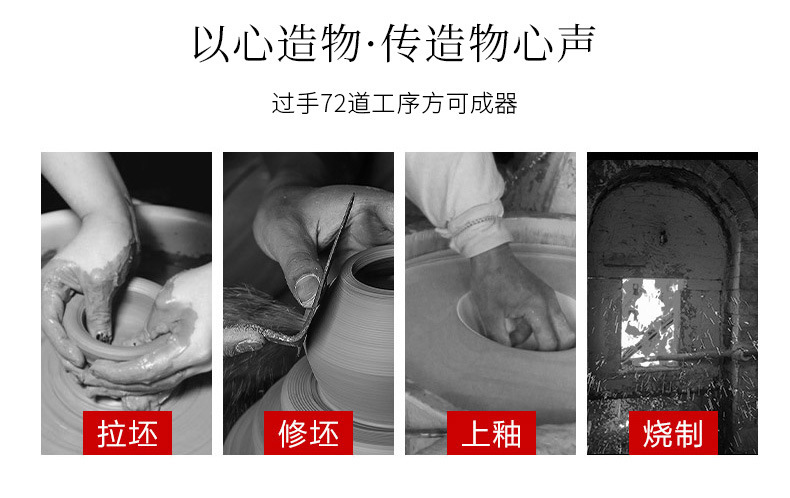 以心造物·传造物心声

过手72道工序方可成器

拉坯

修坯

上釉

烧制