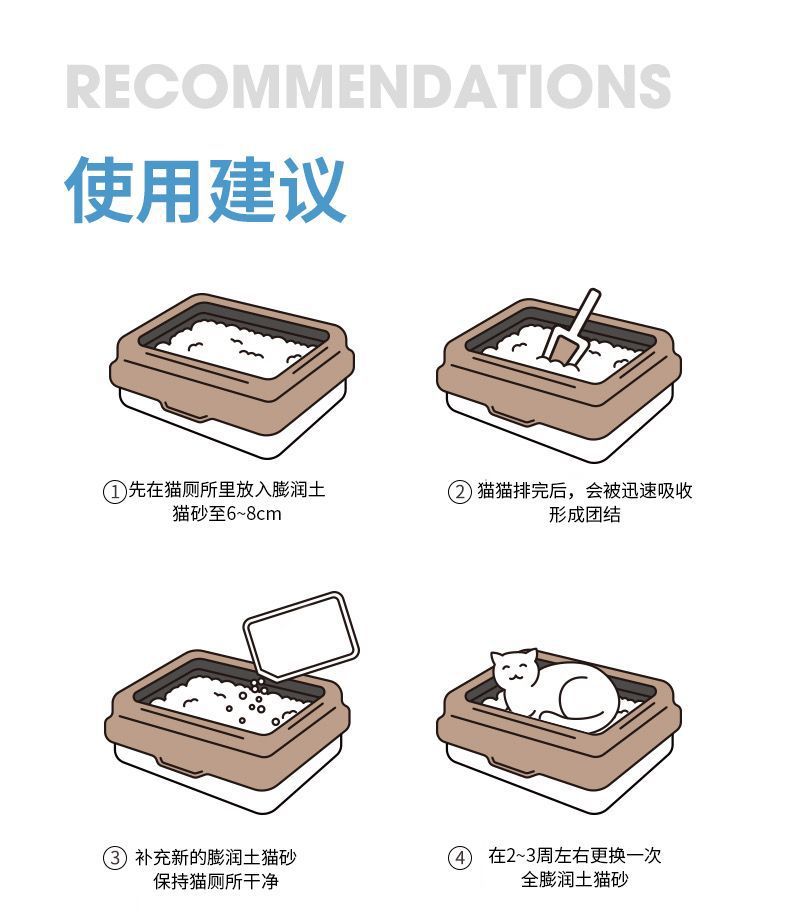 RECOMMENDATIONS

使用建议

①先在猫厕所里放入膨润土猫砂至6~8cm

② 猫猫排完后，会被迅速吸收形成团结

③ 补充新的膨润土猫砂保持猫厕所干净

④ 在2~3周左右更换一次全膨润土猫砂