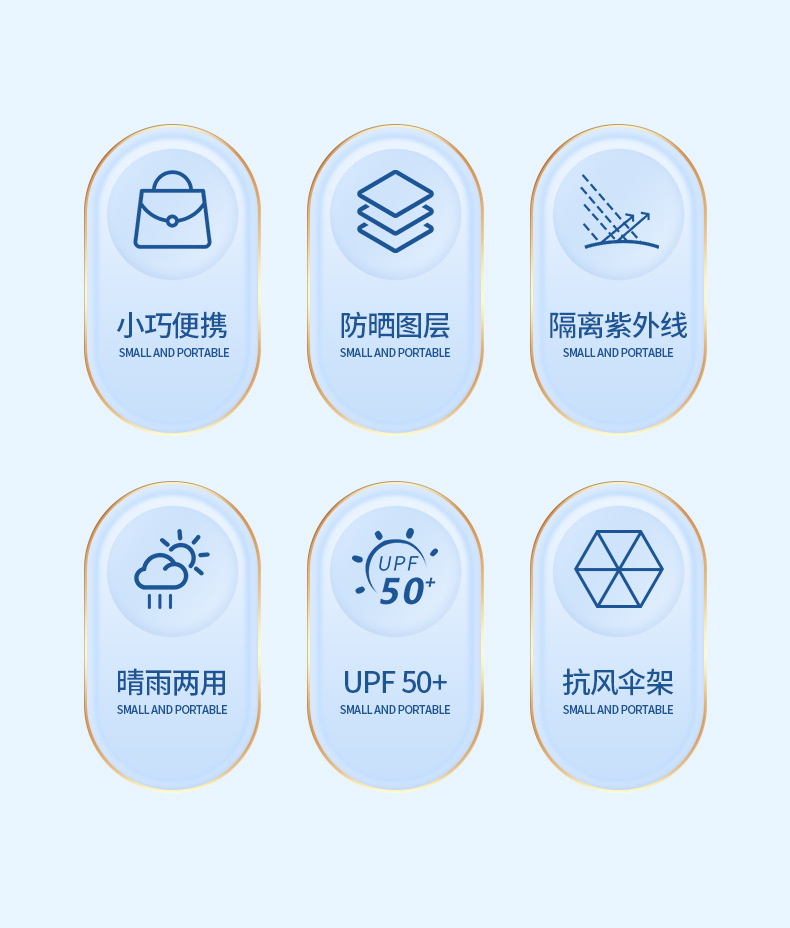 小巧便携
SMALL AND PORTABLE

防晒图层
SMALL AND PORTABLE

隔离紫外线
SMALL AND PORTABLE

晴雨两用
SMALL AND PORTABLE

UPF
50+

UPF 50+
SMALL AND PORTABLE

抗风伞架
SMALL AND PORTABLE