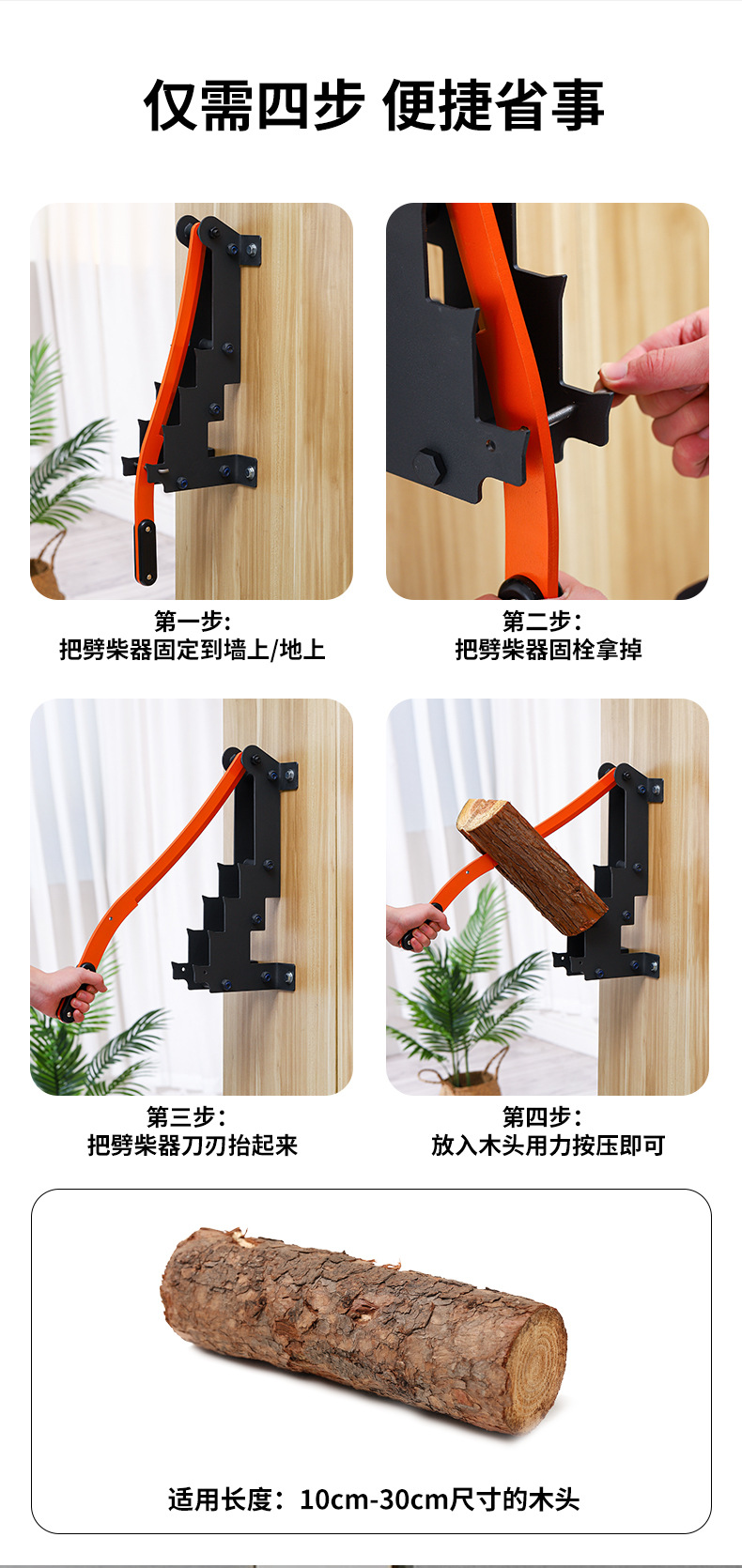 仅需四步 便捷省事

第一步:
把劈柴器固定到墙上/地上

第二步:
把劈柴器固栓拿掉

第三步:
把劈柴器刀刃抬起来

第四步:
放入木头用力按压即可

适用长度：10cm-30cm尺寸的木头