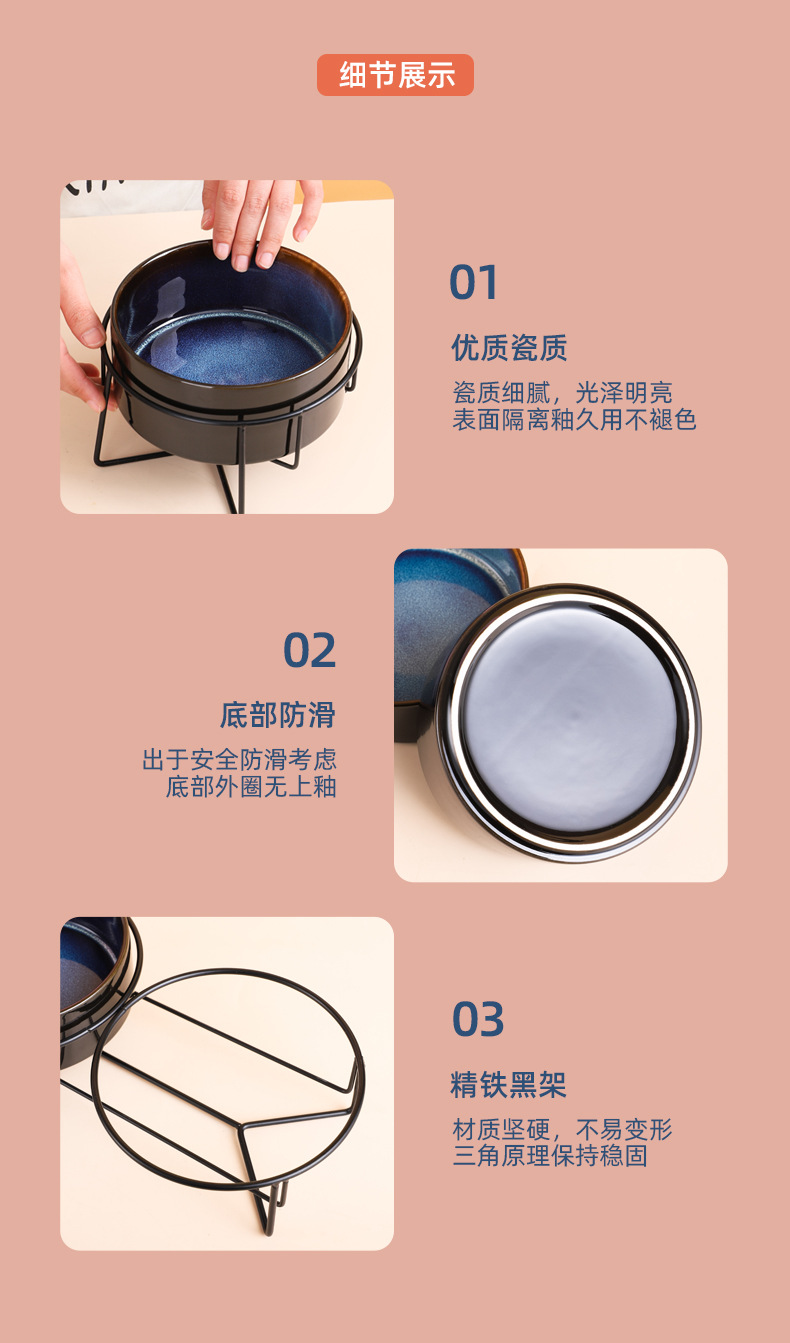 细节展示

01

优质瓷质

瓷质细腻，光泽明亮
表面隔离釉久用不褪色

02

底部防滑

出于安全防滑考虑
底部外圈无上釉

03

精铁黑架

材质坚硬，不易变形
三角原理保持稳固