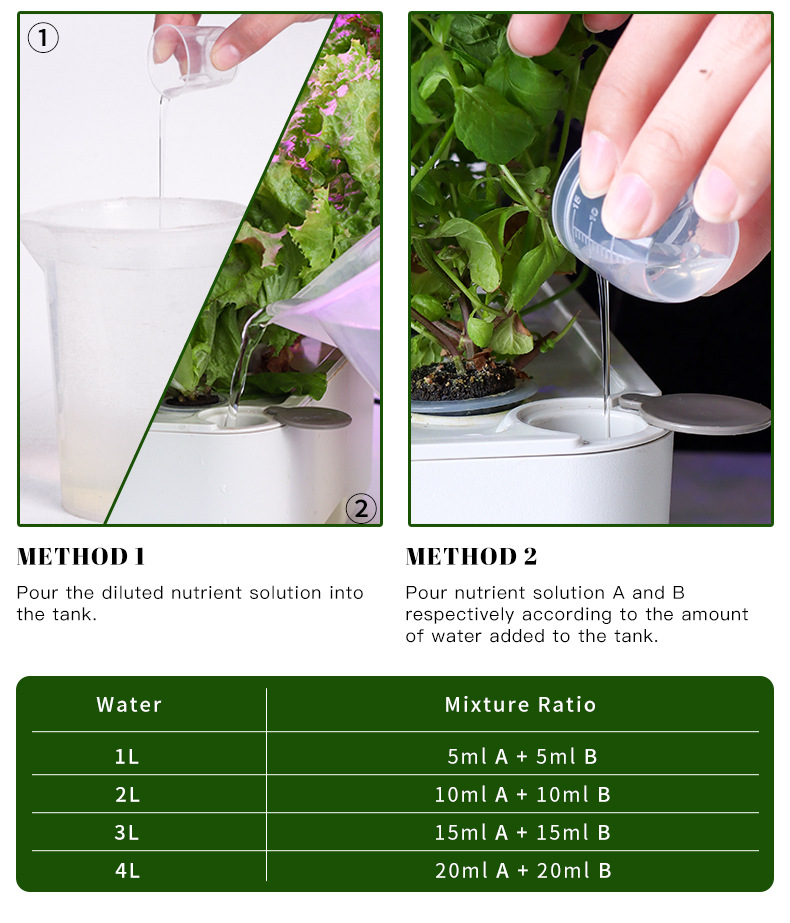 ①

②

METHOD 1

Pour the diluted nutrient solution into the tank.

METHOD 2

Pour nutrient solution A and B respectively according to the amount of water added to the tank.

| Water | Mixture Ratio |
|---|---|
| 1L | 5ml A + 5ml B |
| 2L | 10ml A + 10ml B |
| 3L | 15ml A + 15ml B |
| 4L | 20ml A + 20ml B |