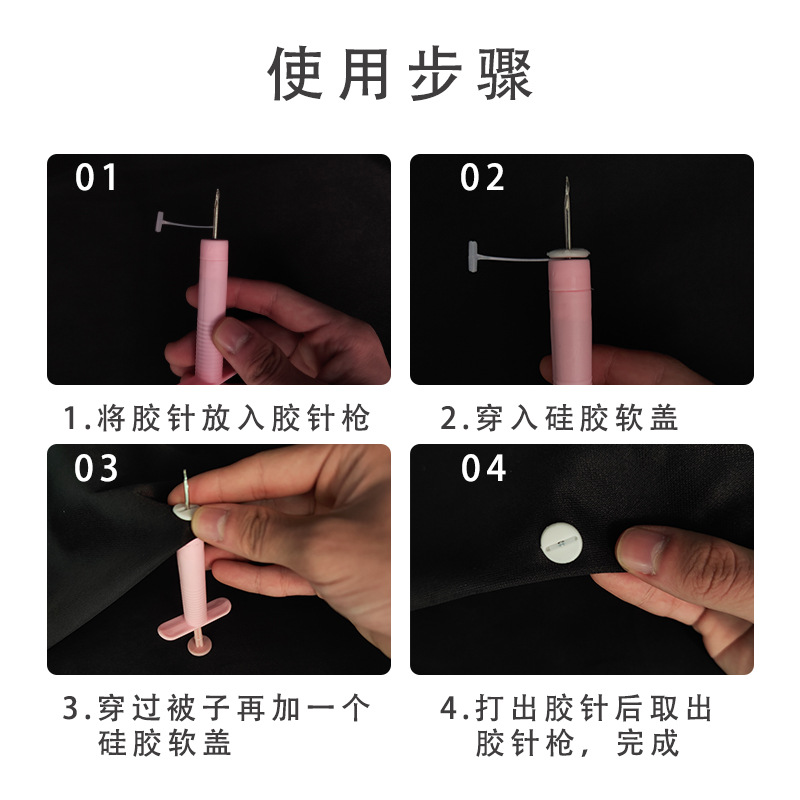 使用步骤

01

1.将胶针放入胶针枪

02

2.穿入硅胶软盖

03

3.穿过被子再加一个硅胶软盖

04

4.打出胶针后取出胶针枪，完成